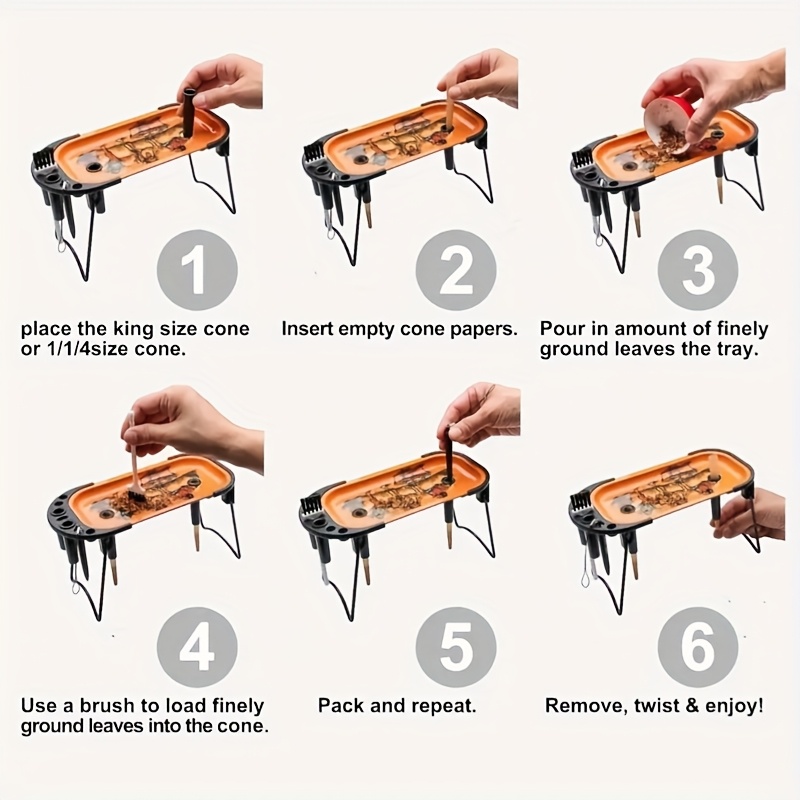 1

place the king size cone or 1/1/4size cone.

2

Insert empty cone papers.

3

Pour in amount of finely ground leaves the tray.

4

Use a brush to load finely ground leaves into the cone.

5

Pack and repeat.

6

Remove, twist & enjoy!