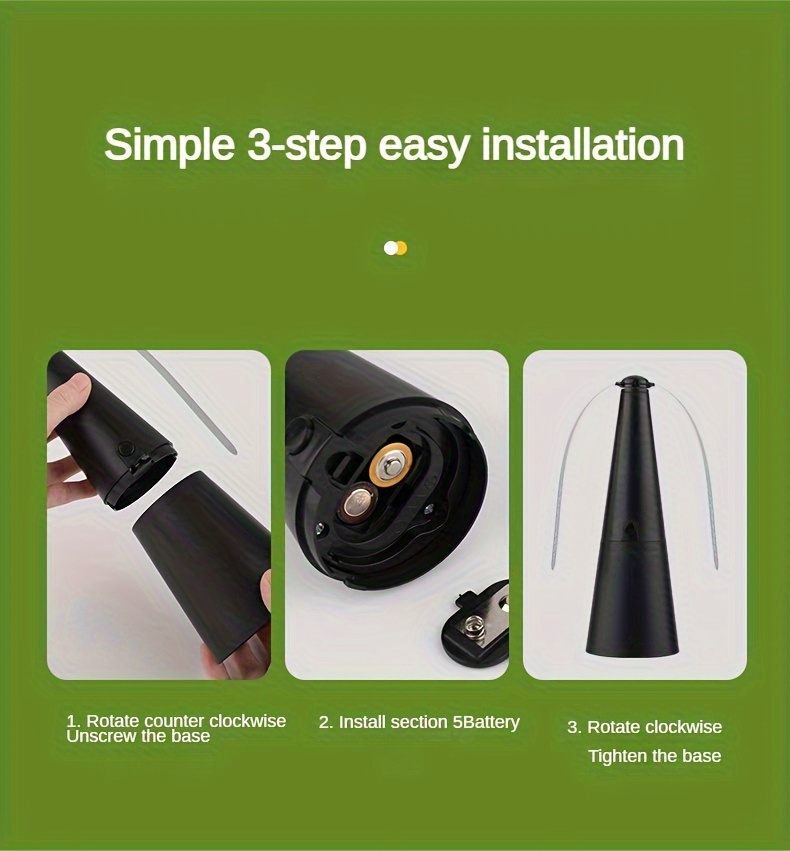 Simple 3-step easy installation

1. Rotate counter clockwise
Unscrew the base

2. Install section 5Battery

3. Rotate clockwise
Tighten the base