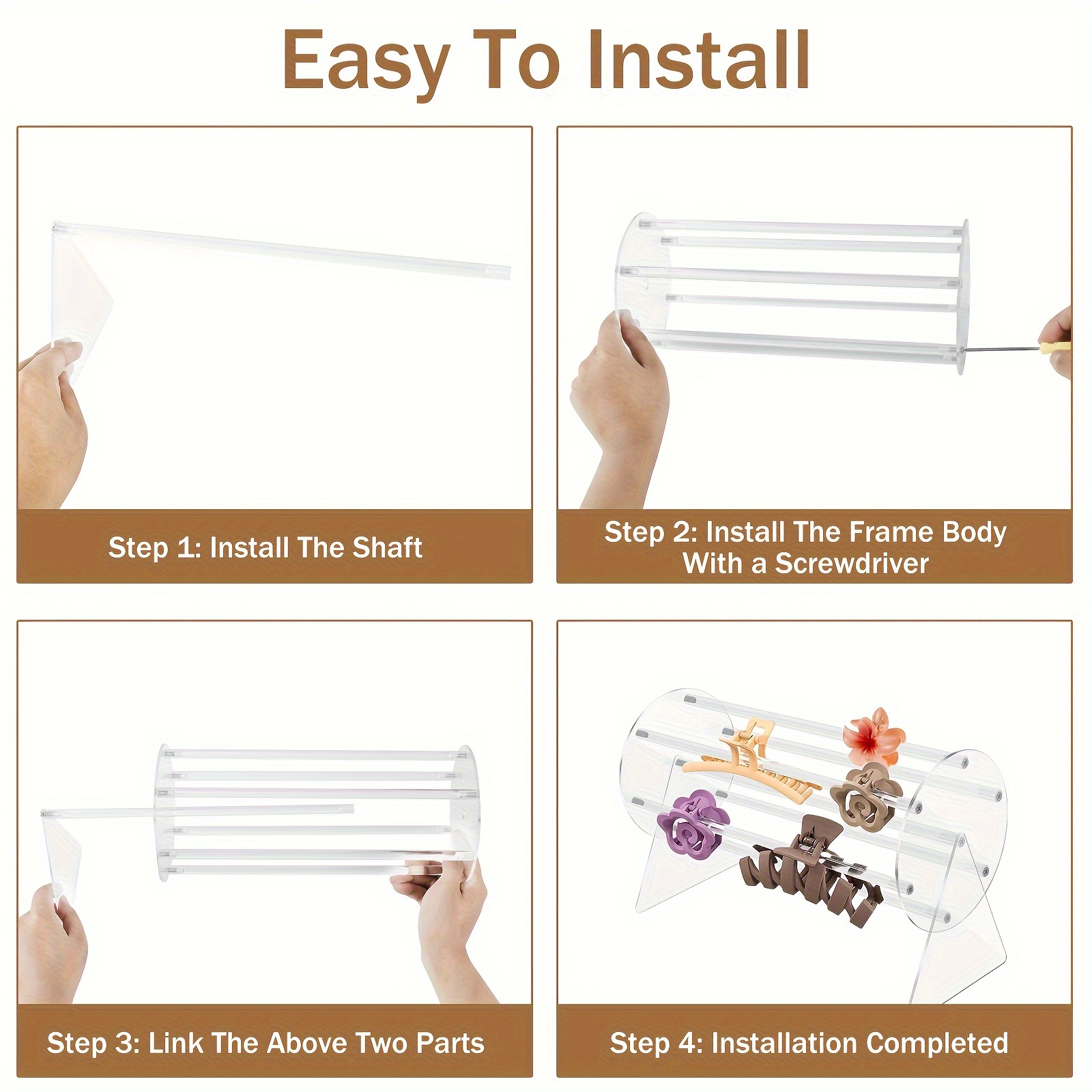 Easy To Install

Step 1: Install The Shaft

Step 2: Install The Frame Body With a Screwdriver

Step 3: Link The Above Two Parts

Step 4: Installation Completed