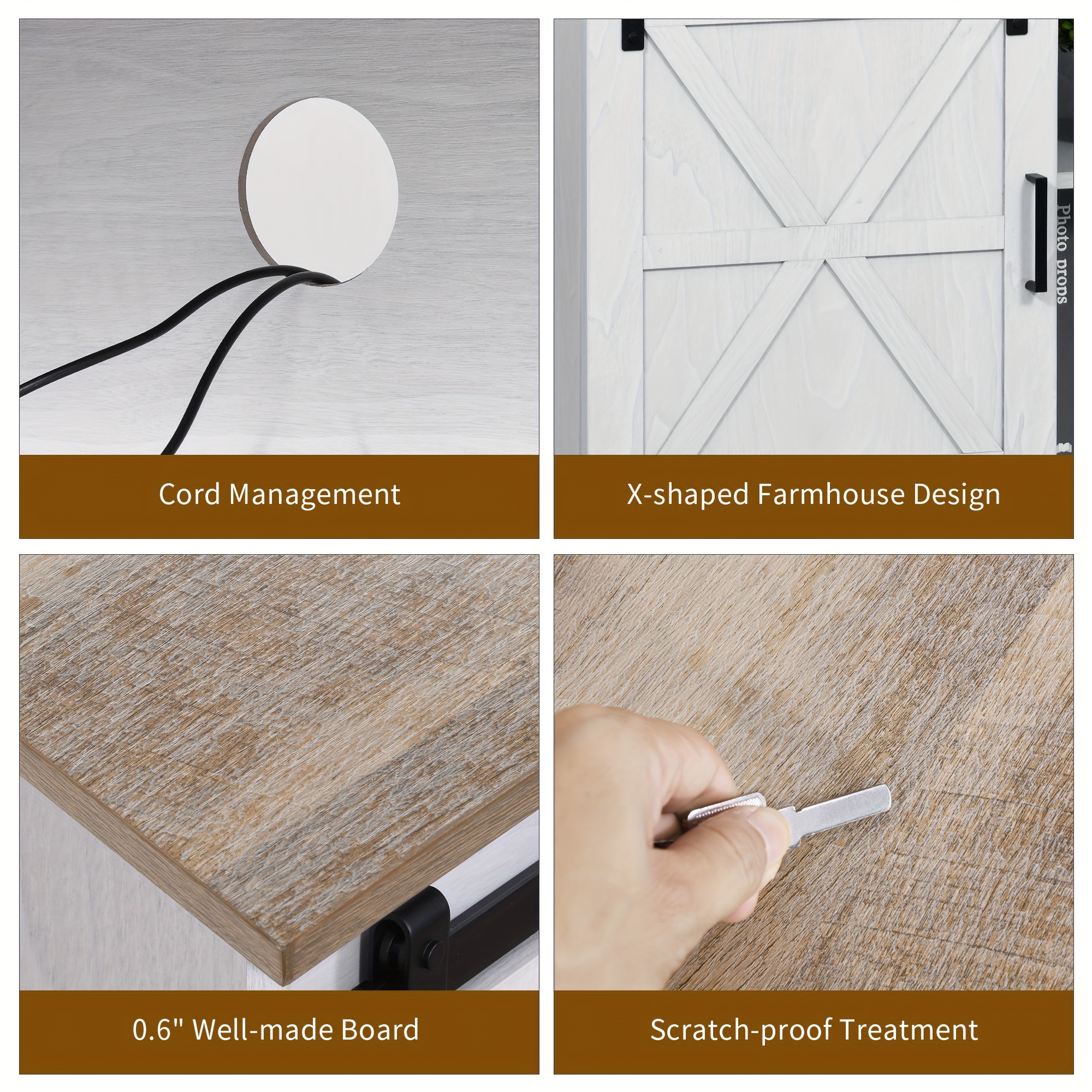 Cord Management

Photo props

X-shaped Farmhouse Design

0.6" Well-made Board

Scratch-proof Treatment