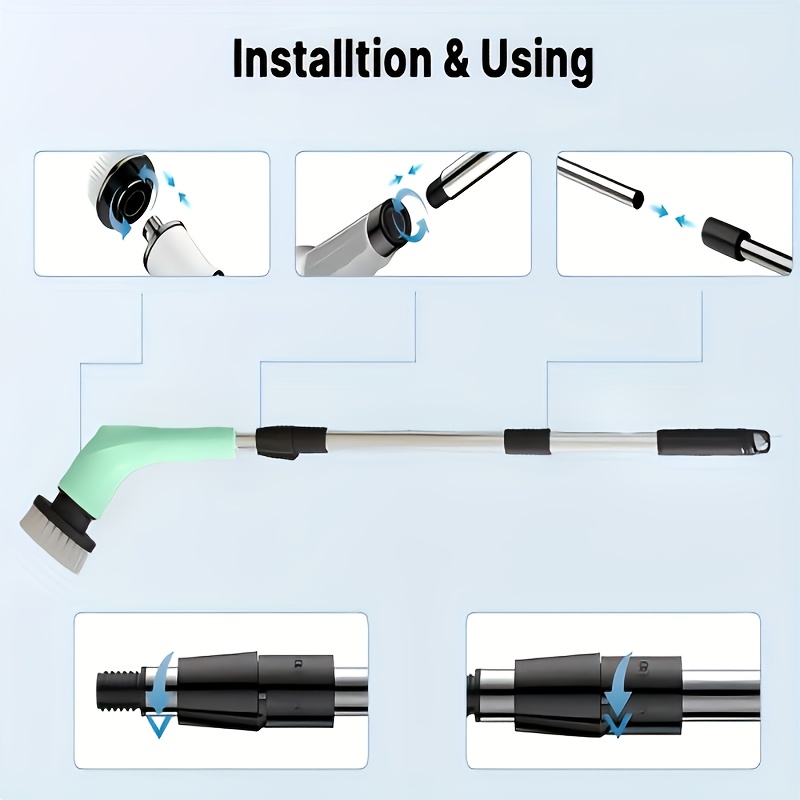 Installtion & Using