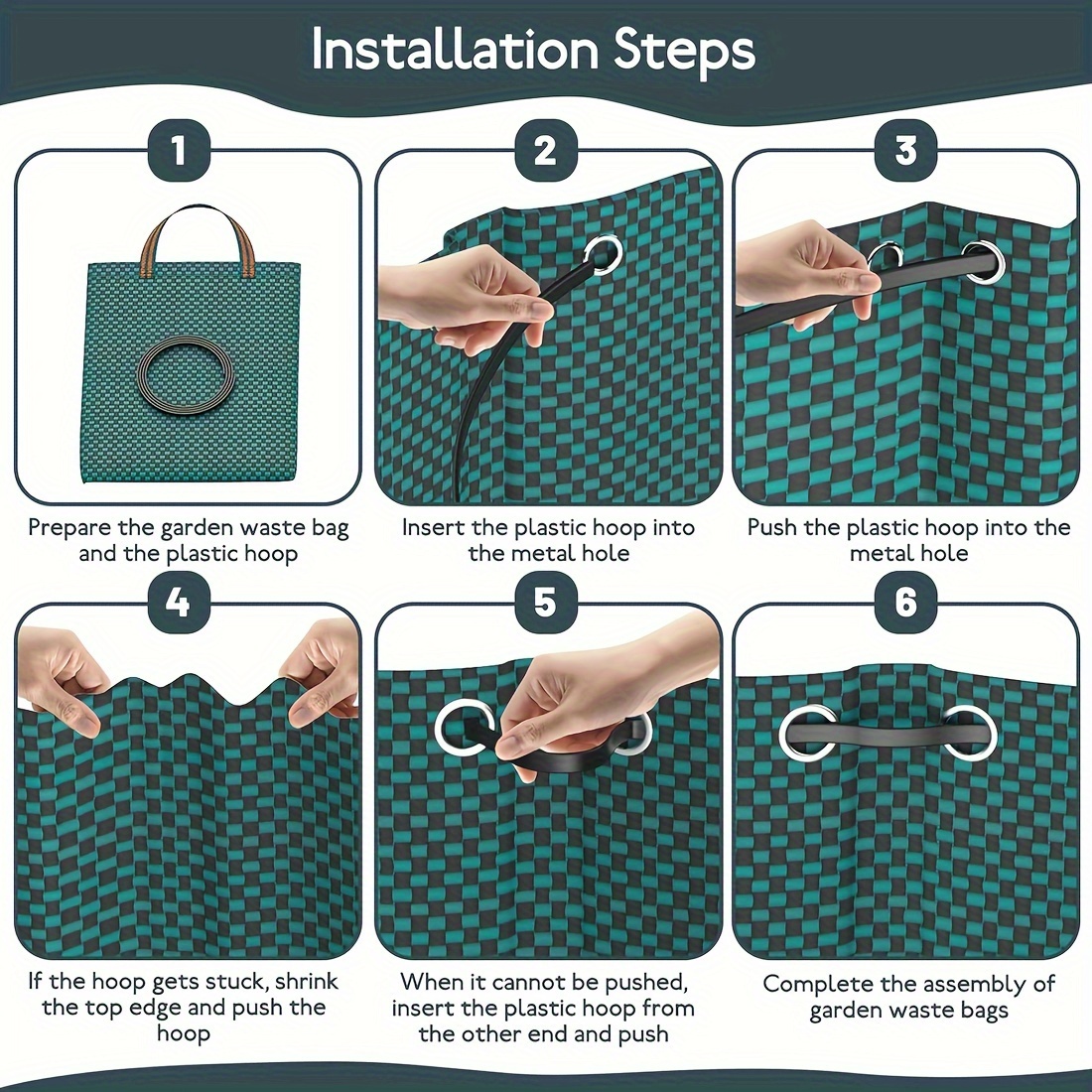 Installation Steps

1

Prepare the garden waste bag and the plastic hoop

2

Insert the plastic hoop into the metal hole

3

Push the plastic hoop into the metal hole

4

If the hoop gets stuck, shrink the top edge and push the hoop

5

When it cannot be pushed, insert the plastic hoop from the other end and push

6

Complete the assembly of garden waste bags