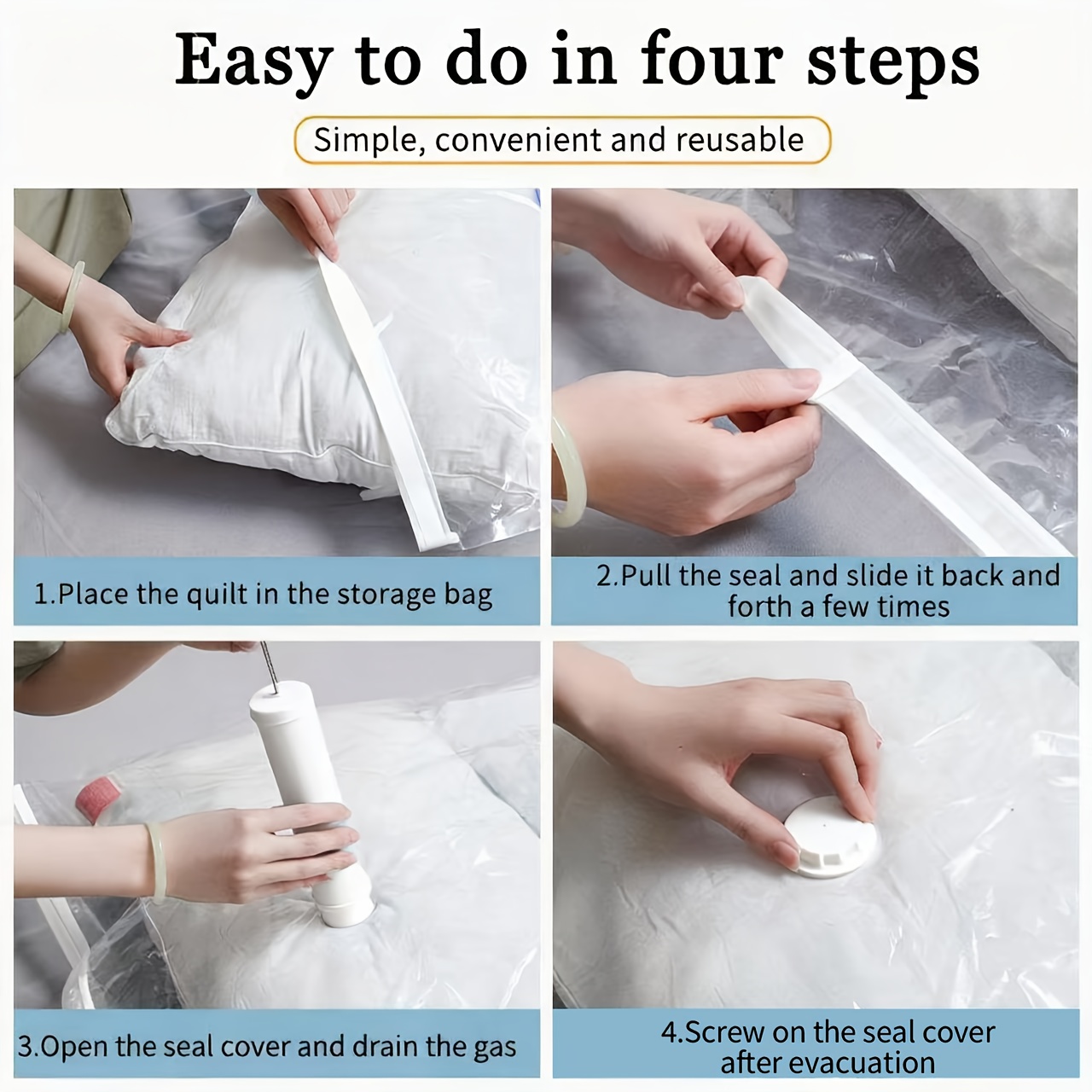 Easy to do in four steps

Simple, convenient and reusable

1.Place the quilt in the storage bag

2.Pull the seal and slide it back and forth a few times

3.Open the seal cover and drain the gas

4.Screw on the seal cover after evacuation