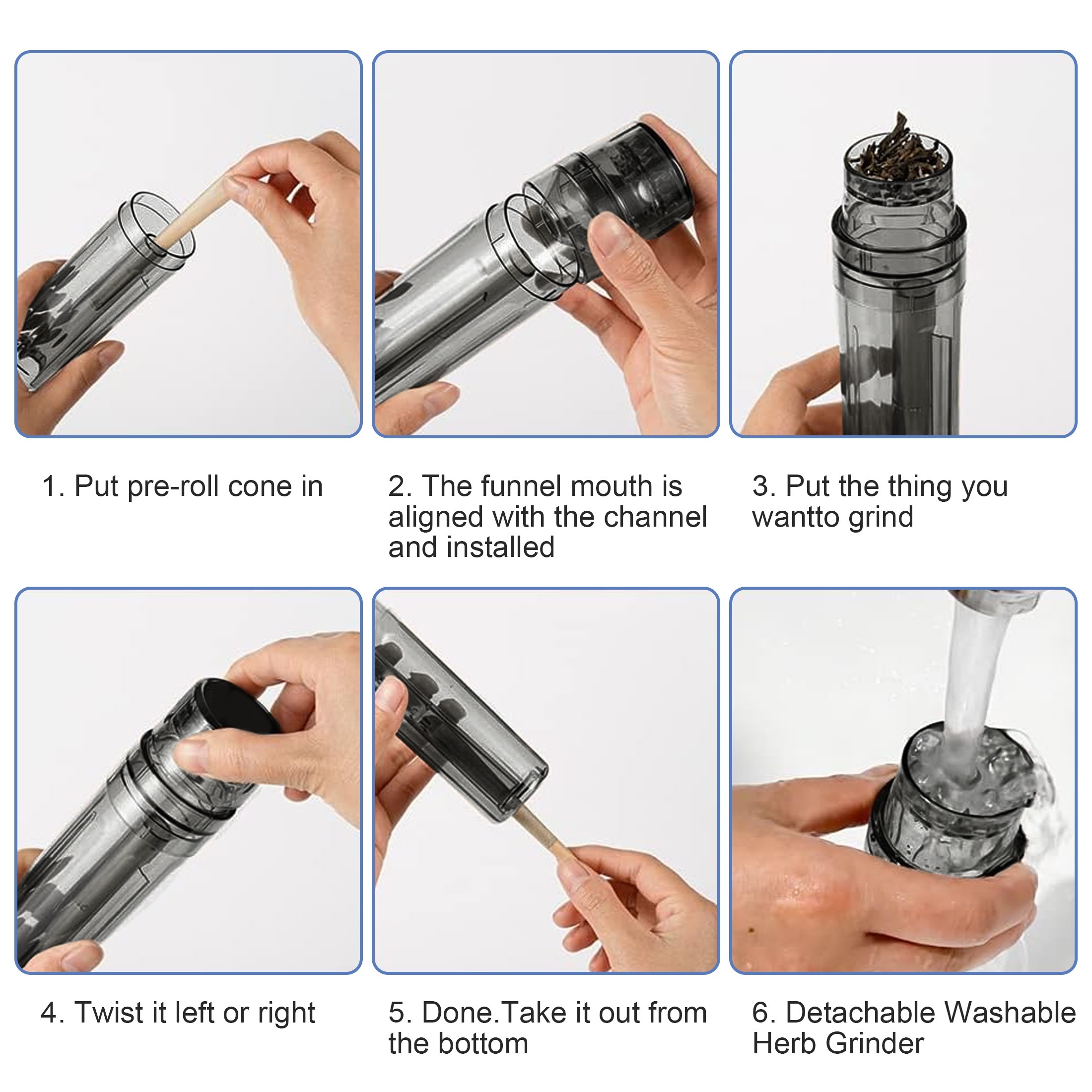 1. Put pre-roll cone in

2. The funnel mouth is aligned with the channel and installed

3. Put the thing you wantto grind

4. Twist it left or right

5. Done.Take it out from the bottom

6. Detachable Washable Herb Grinder