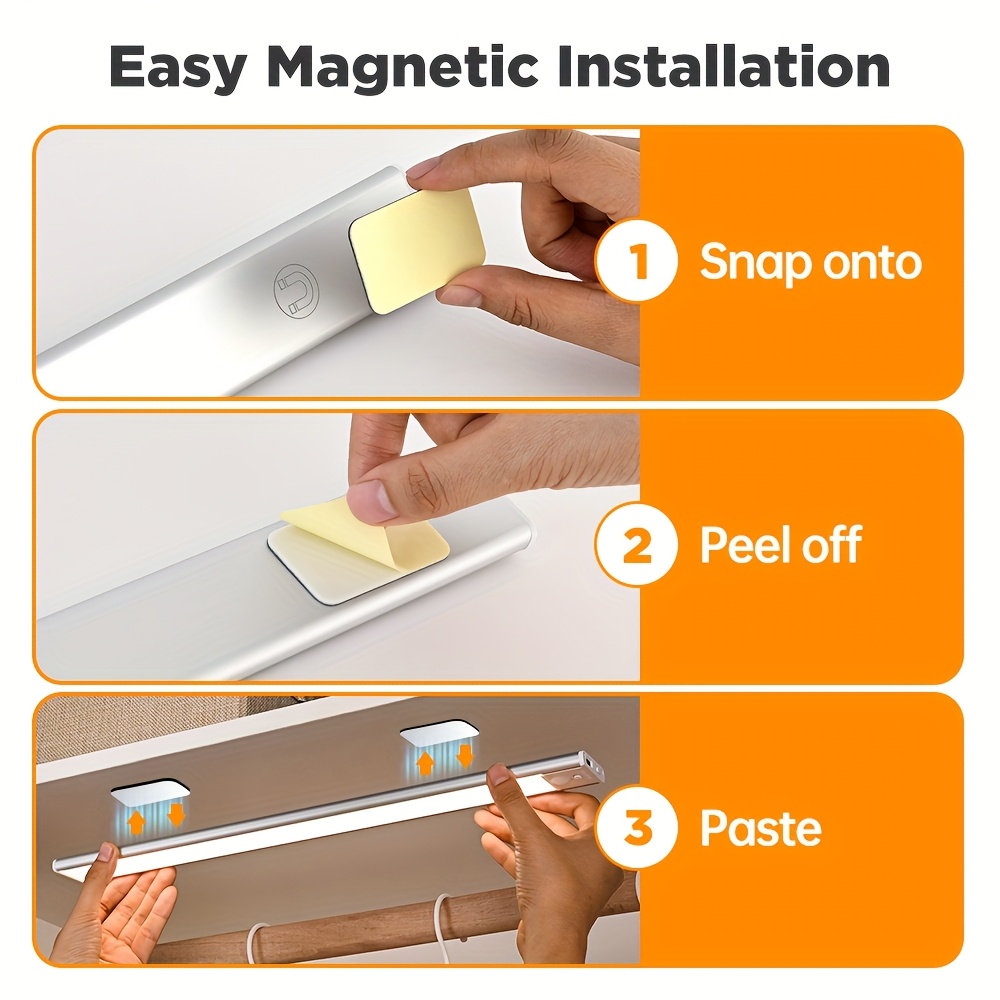 Easy Magnetic Installation

1 Snap onto

2 Peel off

3 Paste