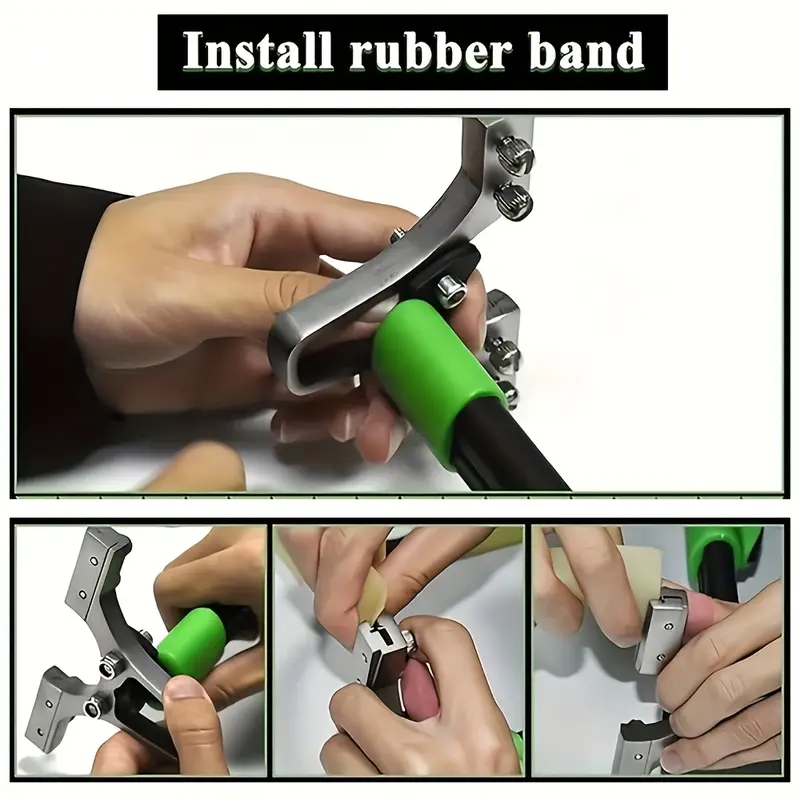 Install rubber band