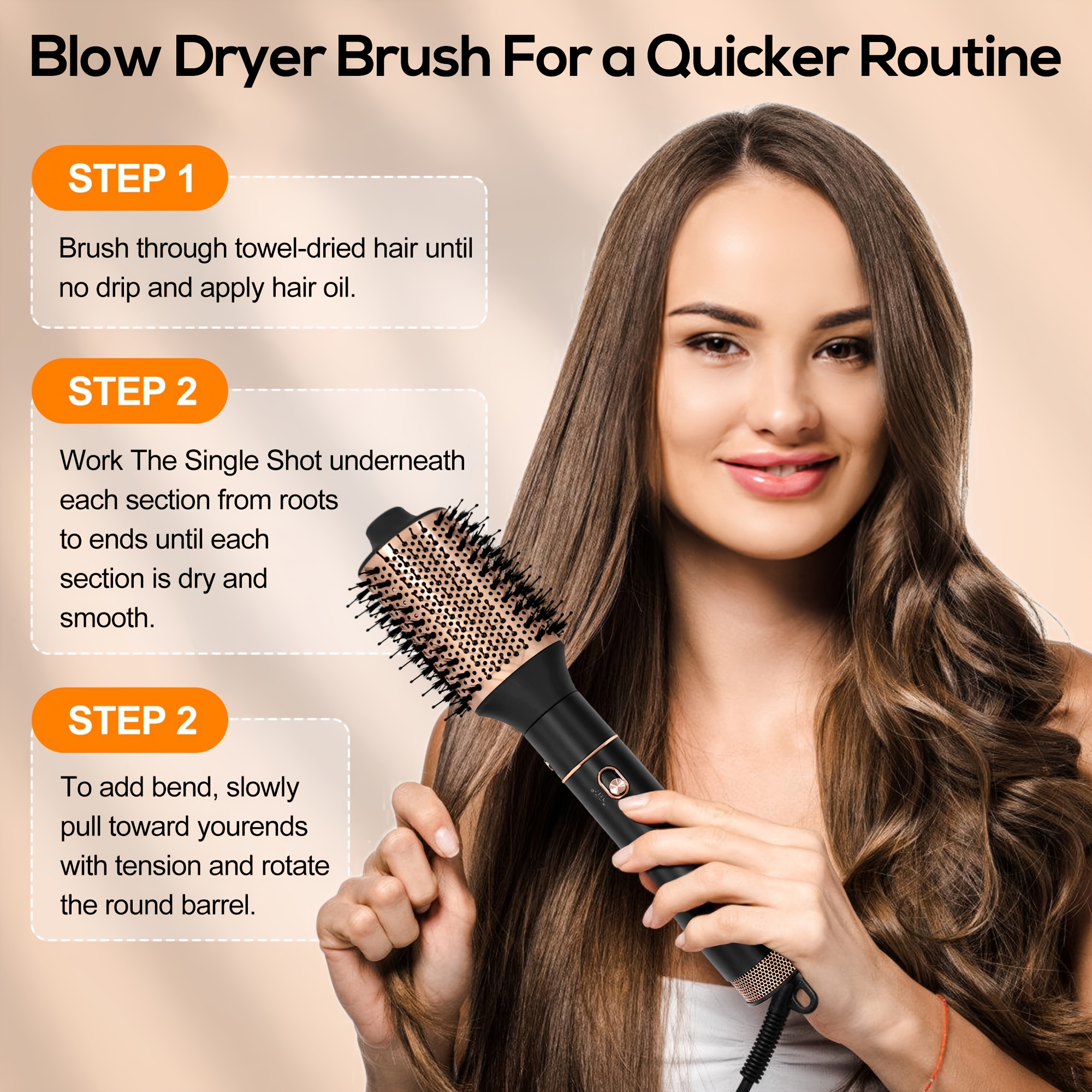 Blow Dryer Brush For a Quicker Routine

STEP 1

Brush through towel-dried hair until no drip and apply hair oil.

STEP 2

Work The Single Shot underneath each section from roots to ends until each section is dry and smooth.

STEP 2

To add bend, slowly pull toward yourends with tension and rotate the round barrel.