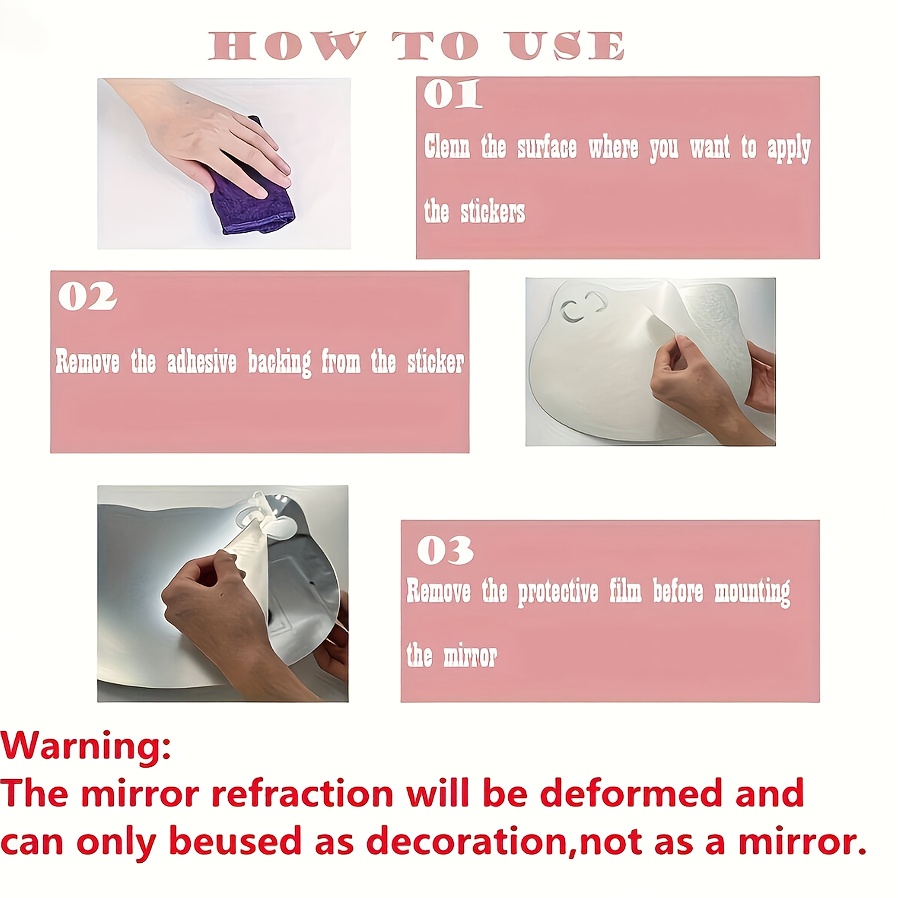 HOW TO USE

01
Clenn the surface where you want to apply the stickers

02
Remove the adhesive backing from the sticker

03
Remove the protective film before mounting the mirror

Warning:
The mirror refraction will be deformed and can only beused as decoration,not as a mirror.