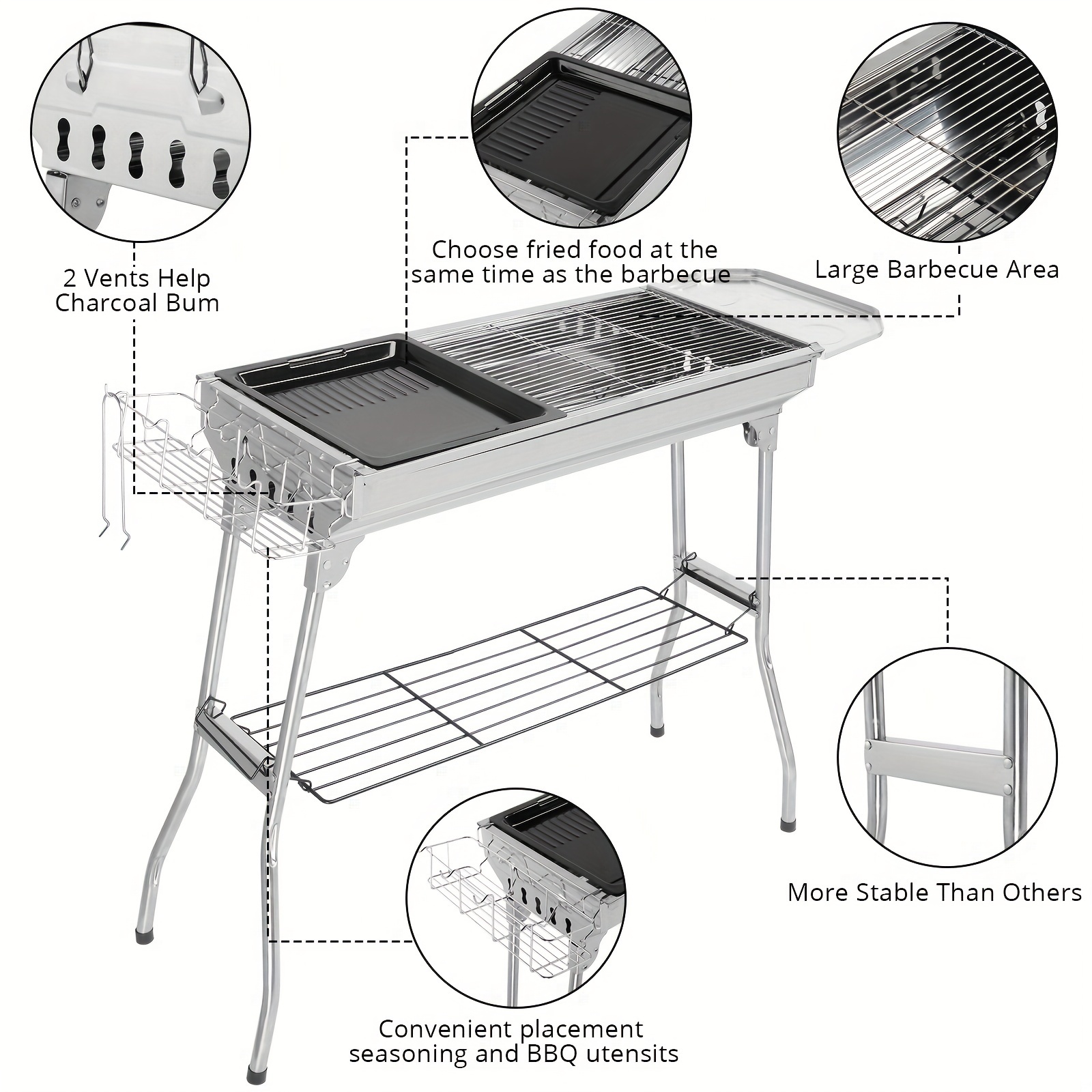 2 Vents Help Charcoal Bum

Choose fried food at the same time as the barbecue

Large Barbecue Area

More Stable Than Others

Convenient placement seasoning and BBQ utensits