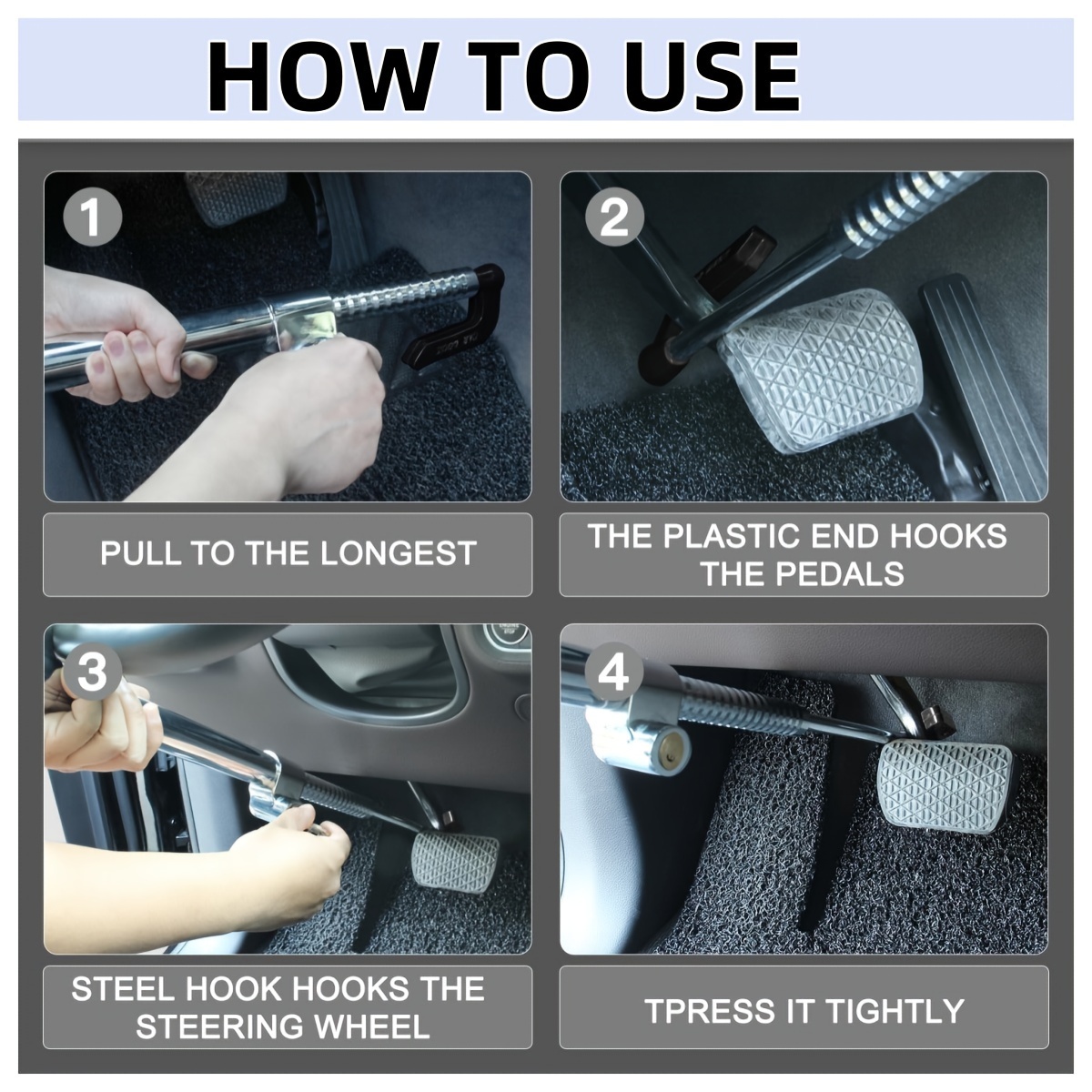 HOW TO USE

1

PULL TO THE LONGEST

2

THE PLASTIC END HOOKS THE PEDALS

3

STEEL HOOK HOOKS THE STEERING WHEEL

4

TPRESS IT TIGHTLY