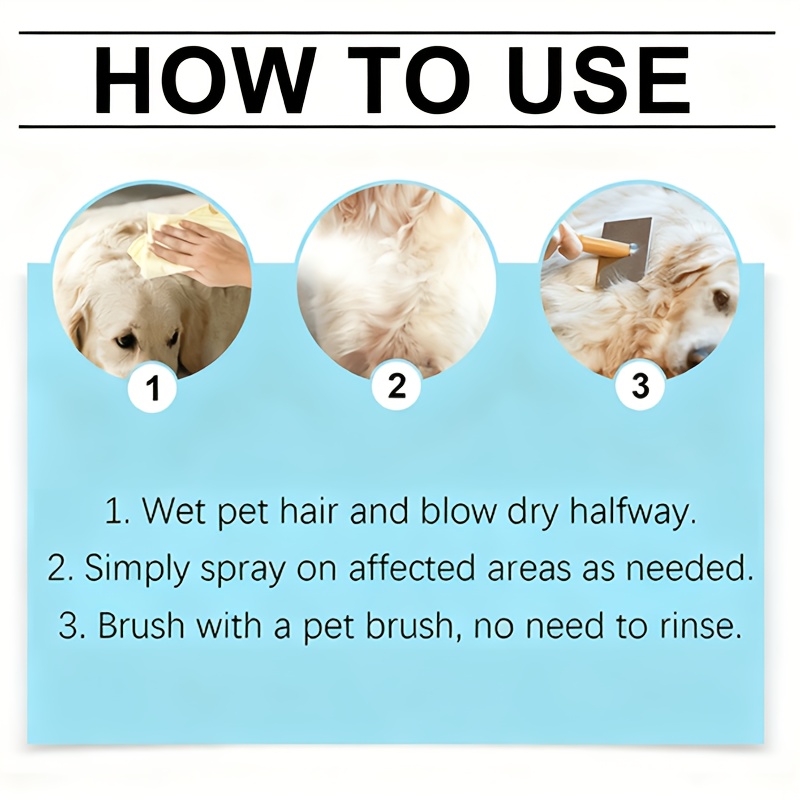 HOW TO USE

1

2

3

1. Wet pet hair and blow dry halfway.
2. Simply spray on affected areas as needed.
3. Brush with a pet brush, no need to rinse.