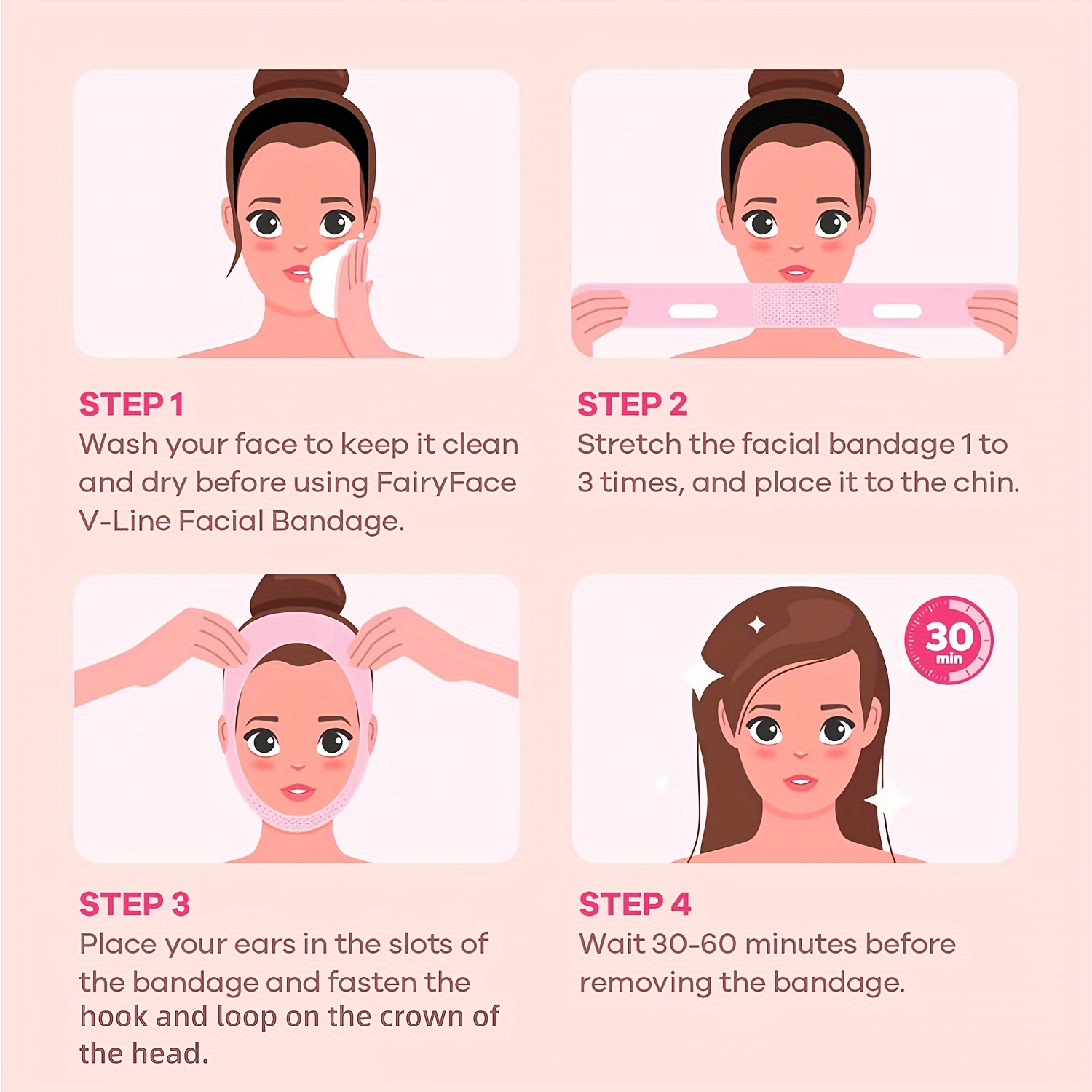 STEP 1
Wash your face to keep it clean and dry before using FairyFace V-Line Facial Bandage.

STEP 2
Stretch the facial bandage 1 to 3 times, and place it to the chin.

STEP 3
Place your ears in the slots of the bandage and fasten the hook and loop on the crown of the head.

30 min

STEP 4
Wait 30-60 minutes before removing the bandage.