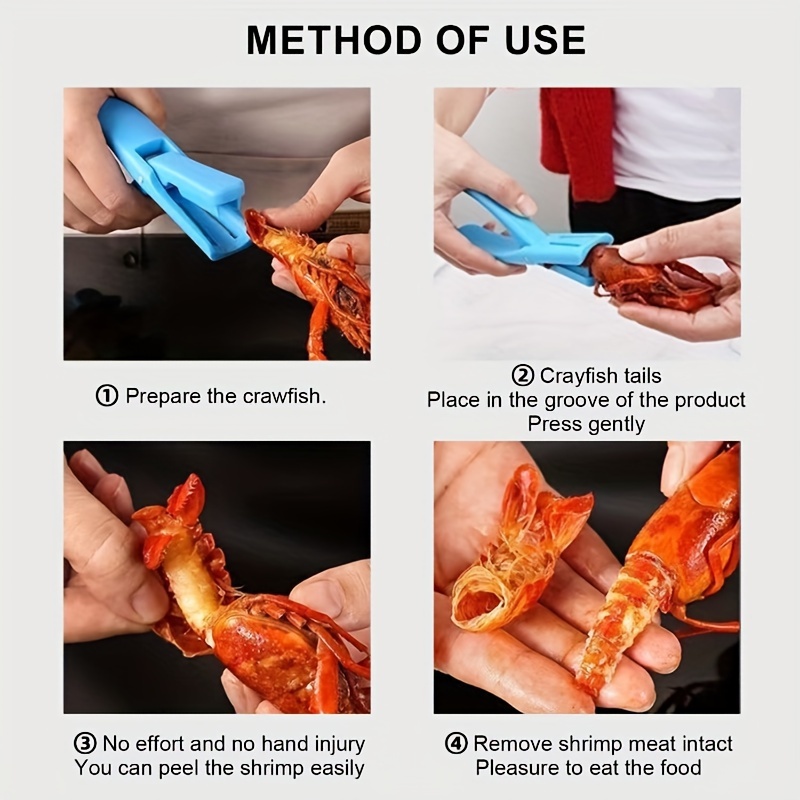 METHOD OF USE

① Prepare the crawfish.

② Crayfish tails
Place in the groove of the product
Press gently

③ No effort and no hand injury
You can peel the shrimp easily

④ Remove shrimp meat intact
Pleasure to eat the food