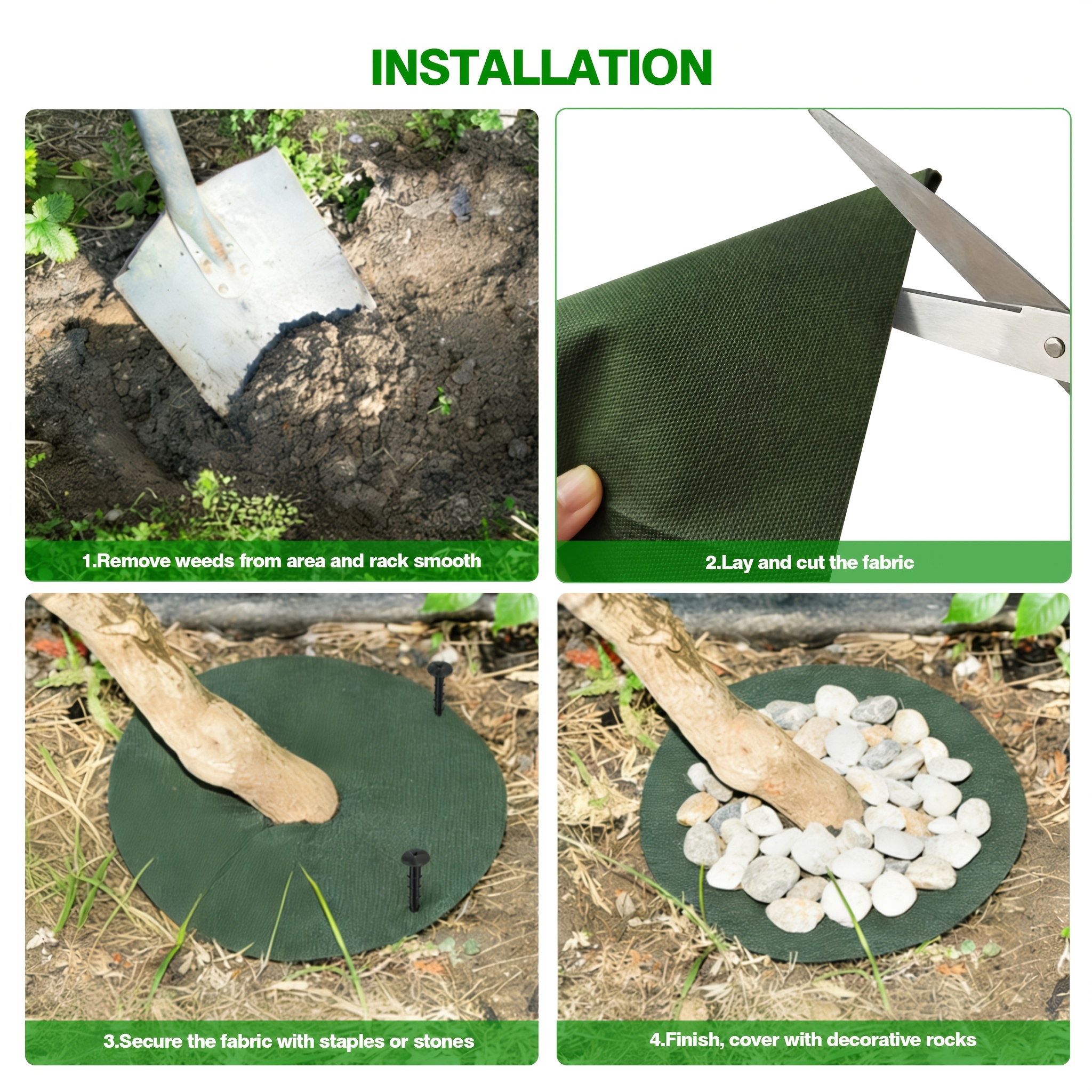 INSTALLATION

1.Remove weeds from area and rack smooth

2.Lay and cut the fabric

3.Secure the fabric with staples or stones

4.Finish, cover with decorative rocks