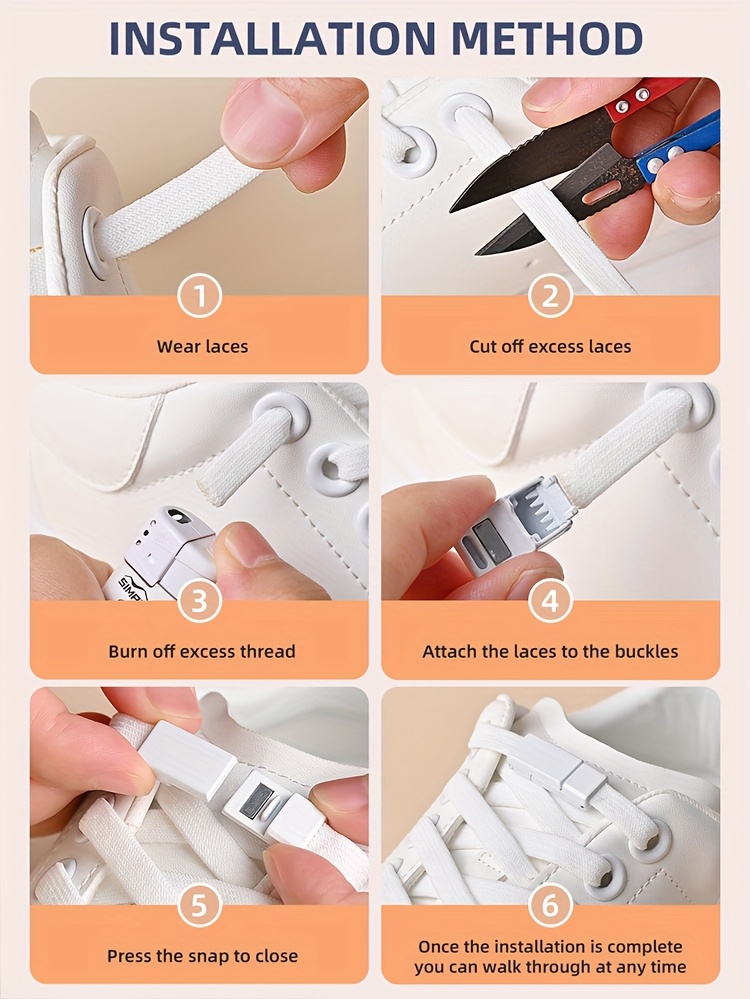 INSTALLATION METHOD

1
Wear laces

2
Cut off excess laces

SIMP
3
Burn off excess thread

4
Attach the laces to the buckles

5
Press the snap to close

6
Once the installation is complete you can walk through at any time