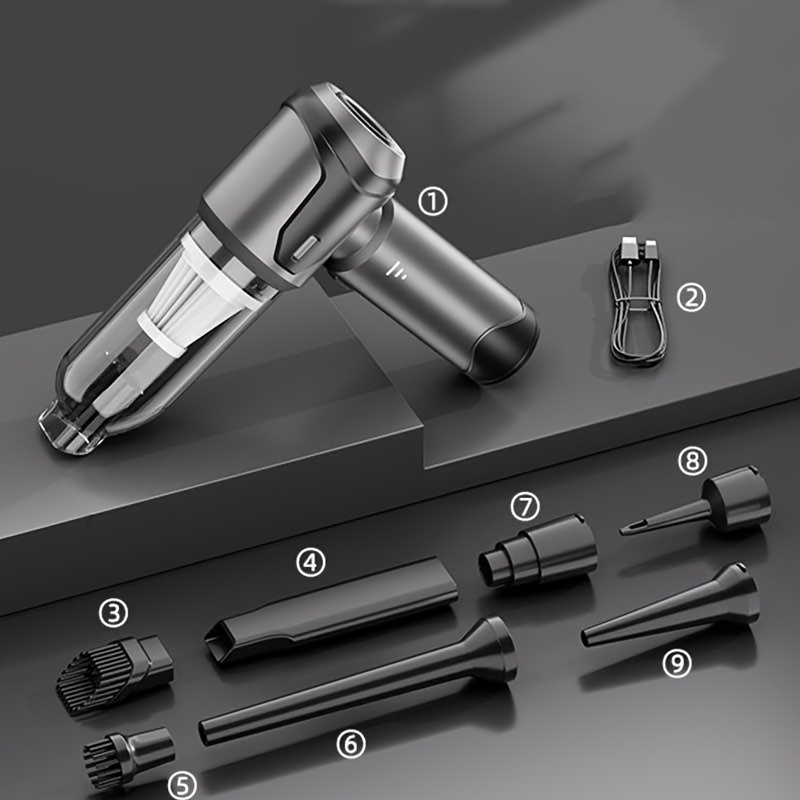 ①
②
⑧
⑦
④
③
⑨
⑥
⑤