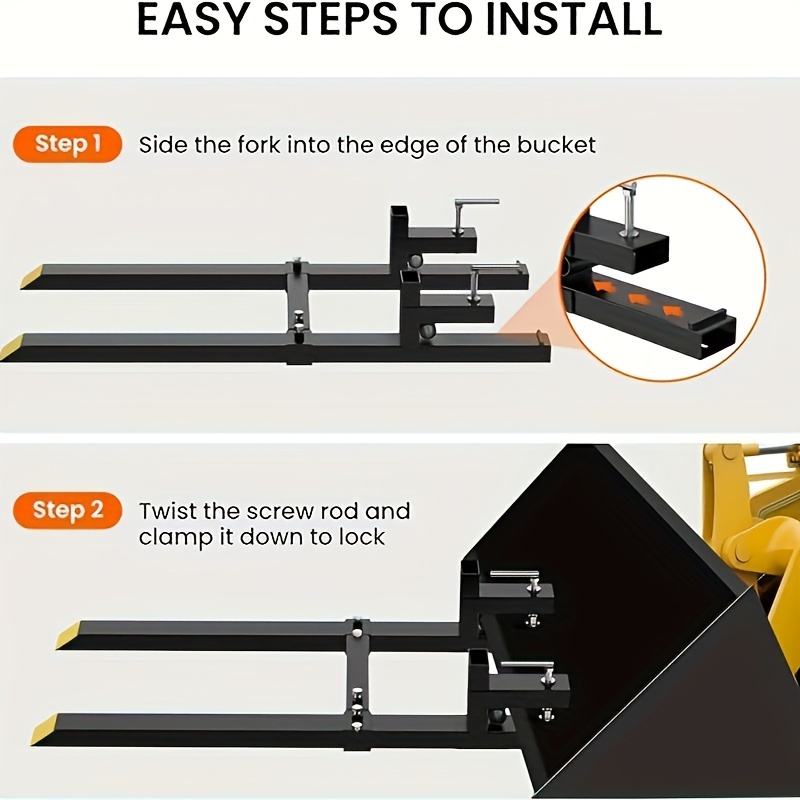 EASY STEPS TO INSTALL

Step 1 Side the fork into the edge of the bucket

Step 2 Twist the screw rod and clamp it down to lock