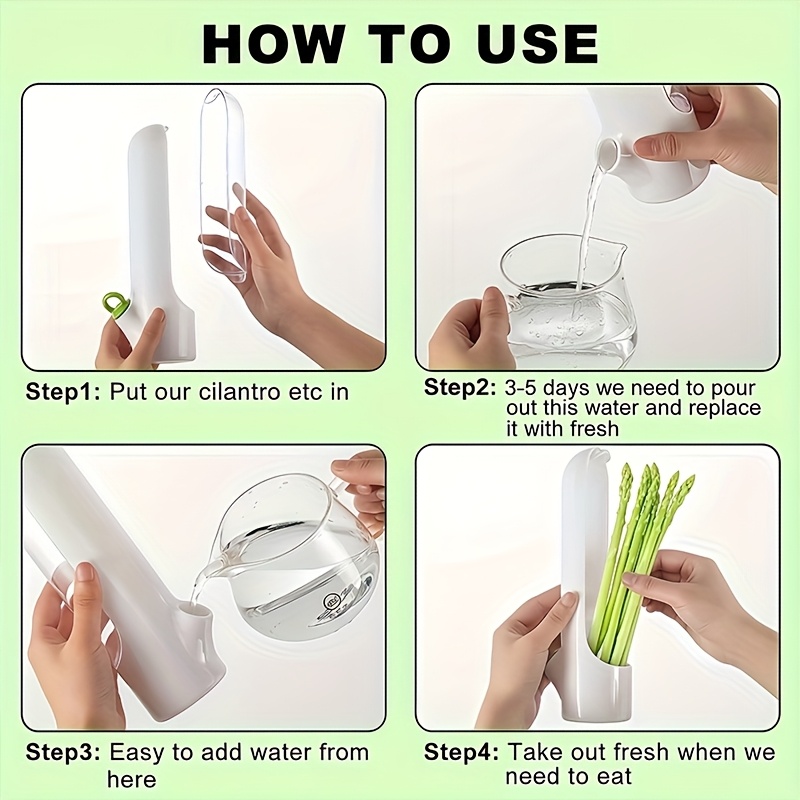 HOW TO USE

Step1: Put our cilantro etc in

Step2: 3-5 days we need to pour out this water and replace it with fresh

Step3: Easy to add water from here

Step4: Take out fresh when we need to eat