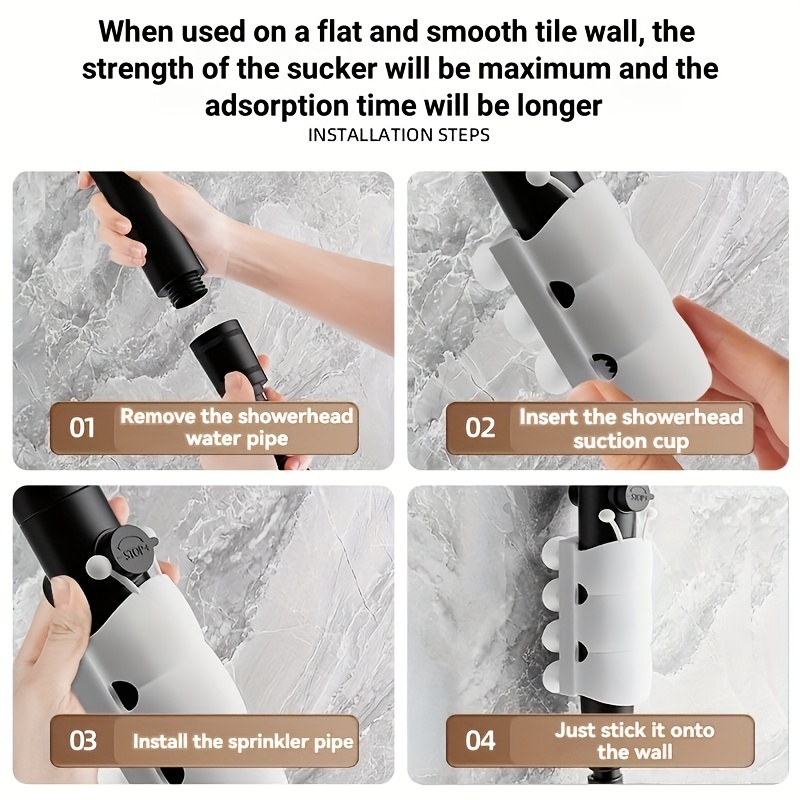 When used on a flat and smooth tile wall, the strength of the sucker will be maximum and the adsorption time will be longer

INSTALLATION STEPS

01 Remove the showerhead water pipe

02 Insert the showerhead suction cup

STOP

03 Install the sprinkler pipe

STOP

04 Just stick it onto the wall