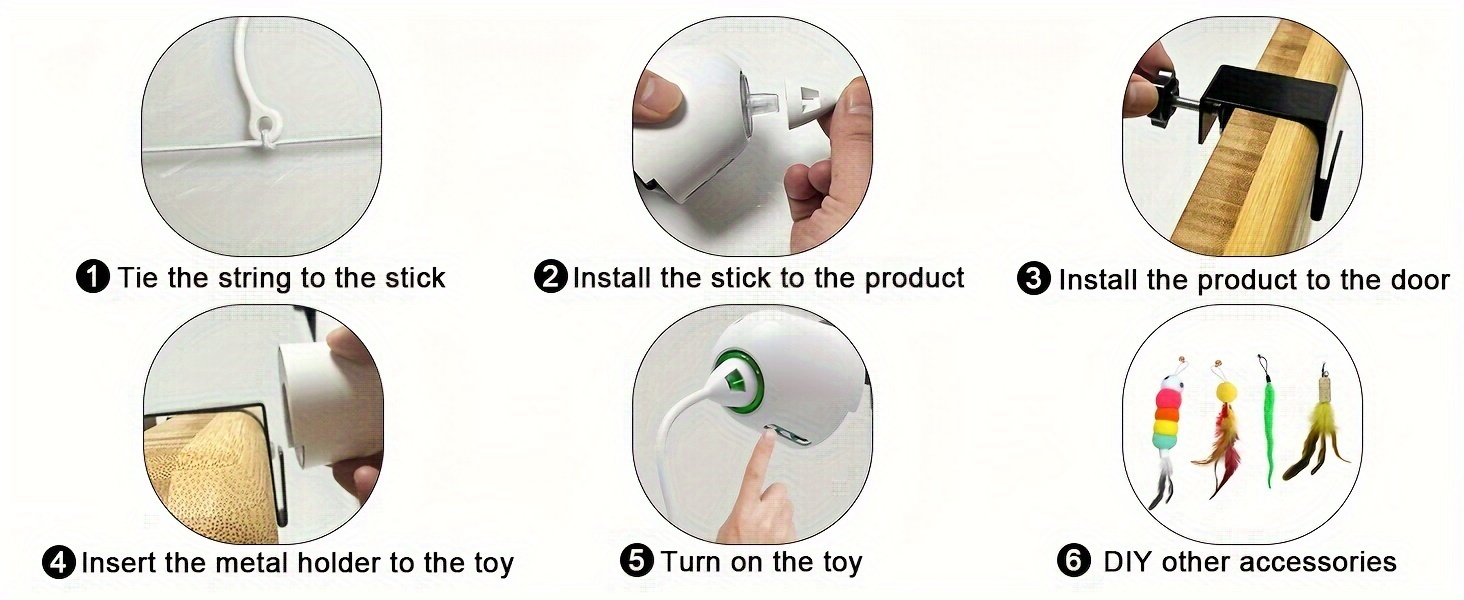 ❶ Tie the string to the stick

❷ Install the stick to the product

❸ Install the product to the door

❹ Insert the metal holder to the toy

❺ Turn on the toy

❻ DIY other accessories