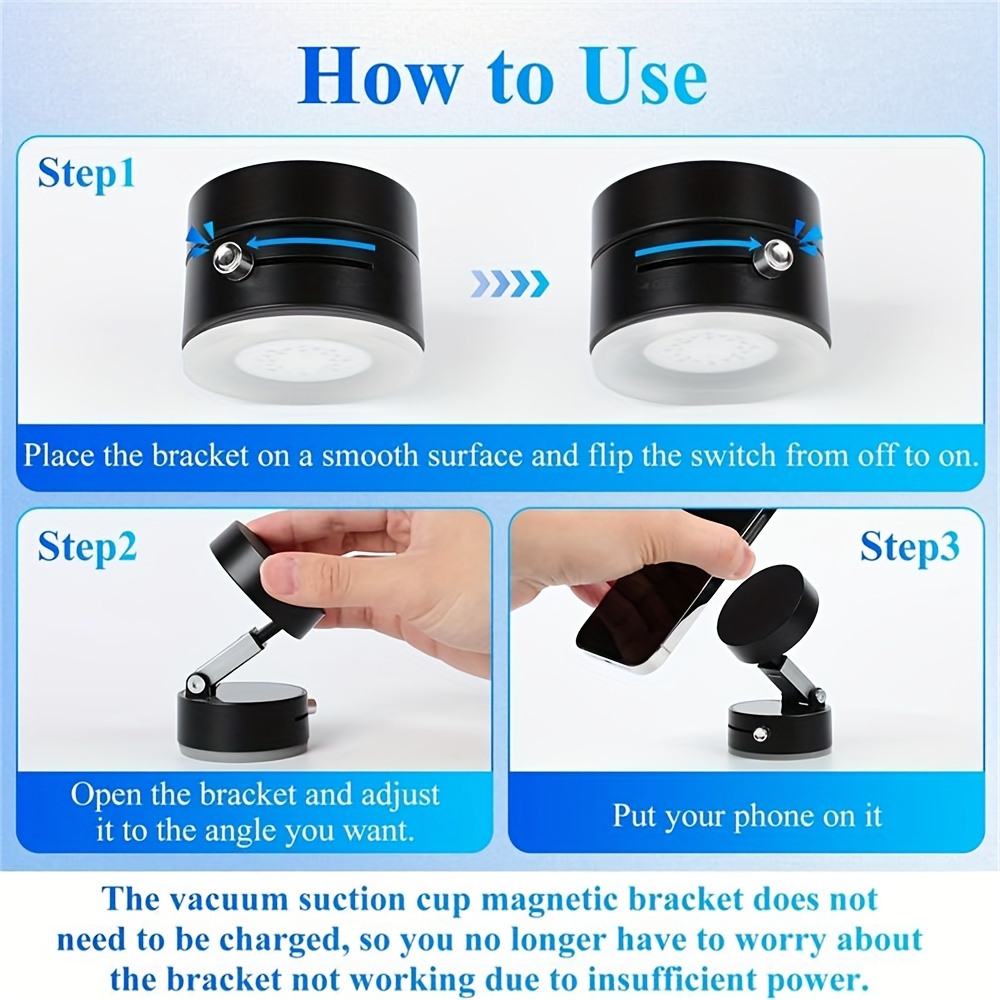 How to Use

Step1

Place the bracket on a smooth surface and flip the switch from off to on.

Step2

Open the bracket and adjust it to the angle you want.

Step3

Put your phone on it

The vacuum suction cup magnetic bracket does not need to be charged, so you no longer have to worry about the bracket not working due to insufficient power.