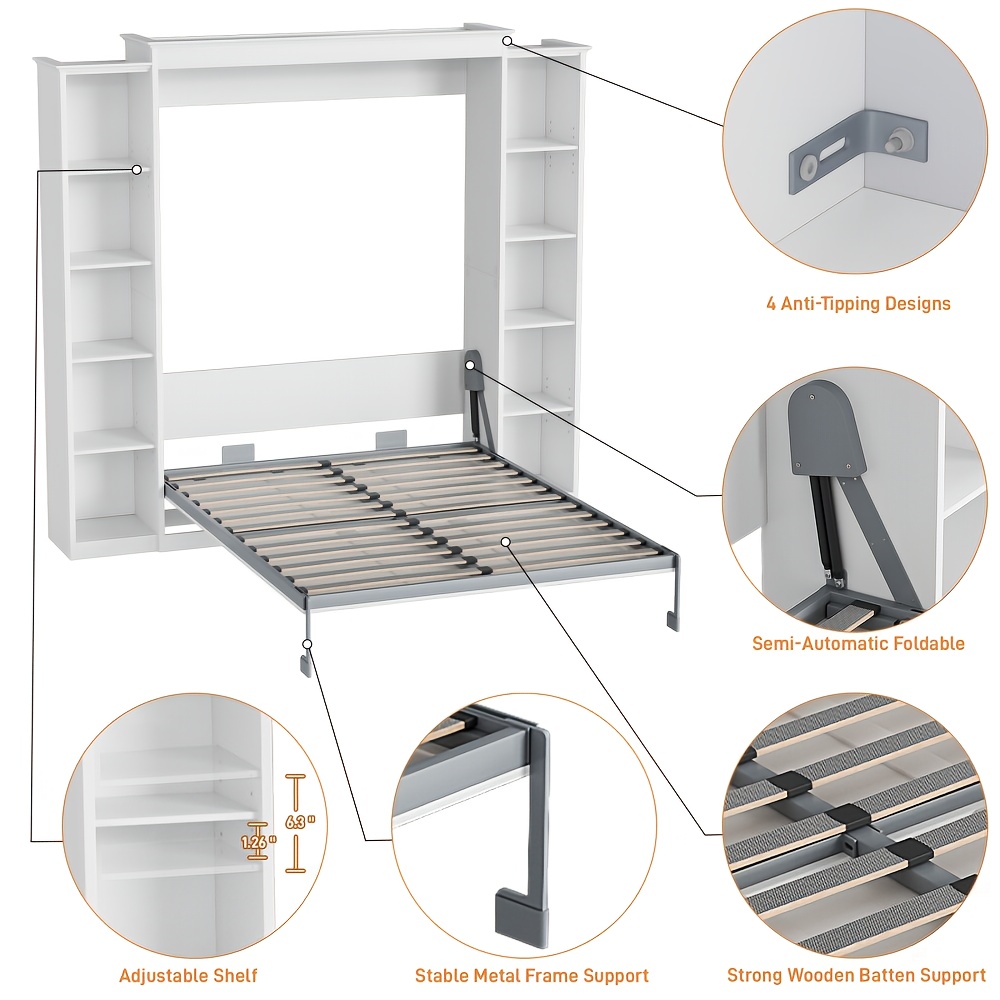 4 Anti-Tipping Designs

Semi-Automatic Foldable

6.3"

1.26"

Adjustable Shelf

Stable Metal Frame Support

Strong Wooden Batten Support