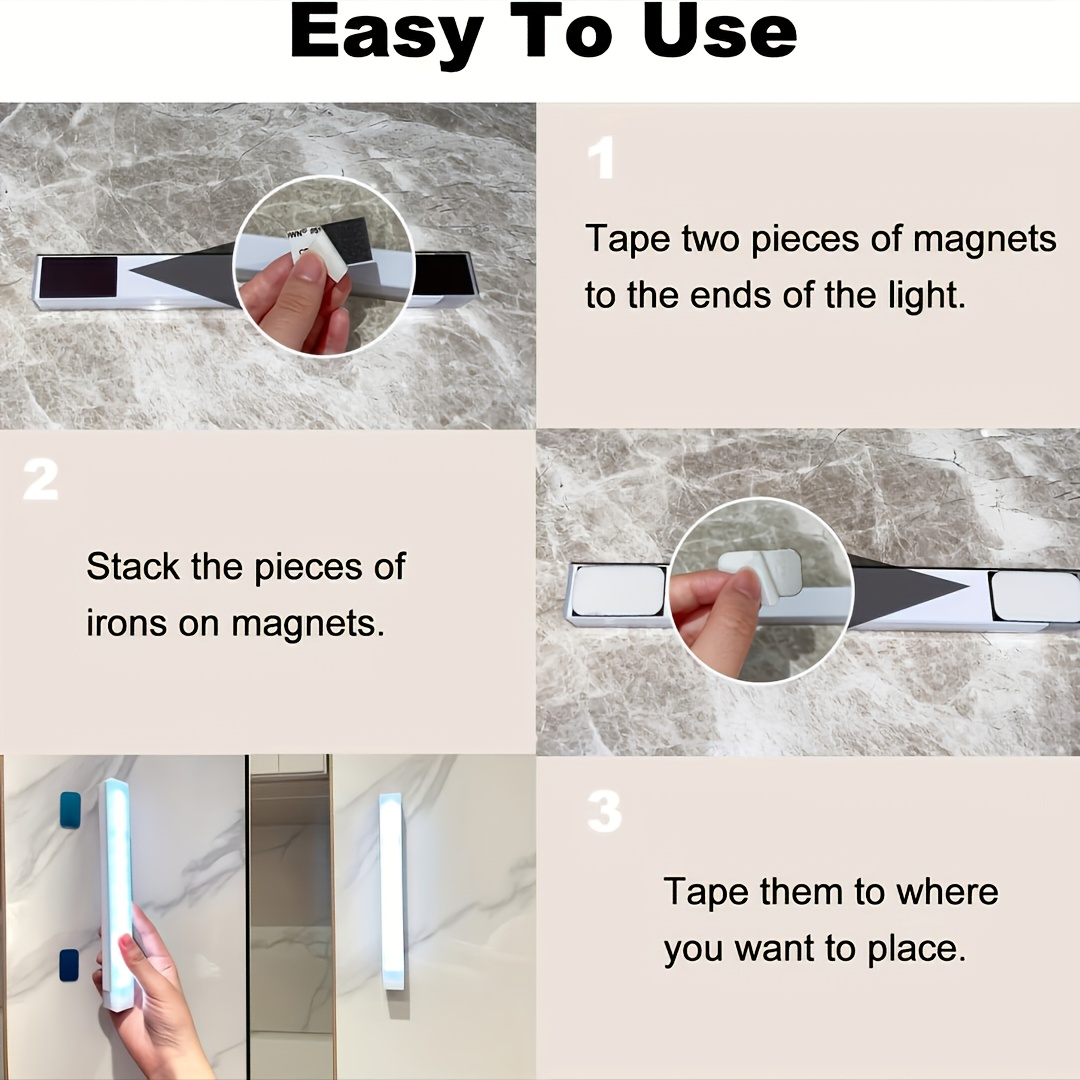 Easy To Use

1

Tape two pieces of magnets to the ends of the light.

2

Stack the pieces of irons on magnets.

3

Tape them to where you want to place.