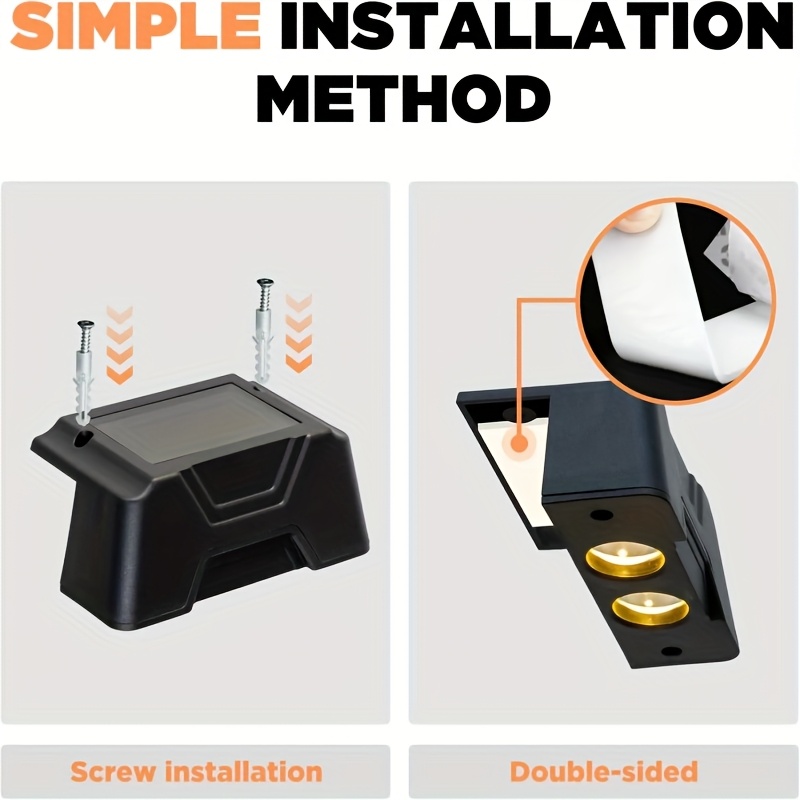 SIMPLE INSTALLATION METHOD

Screw installation

Double-sided