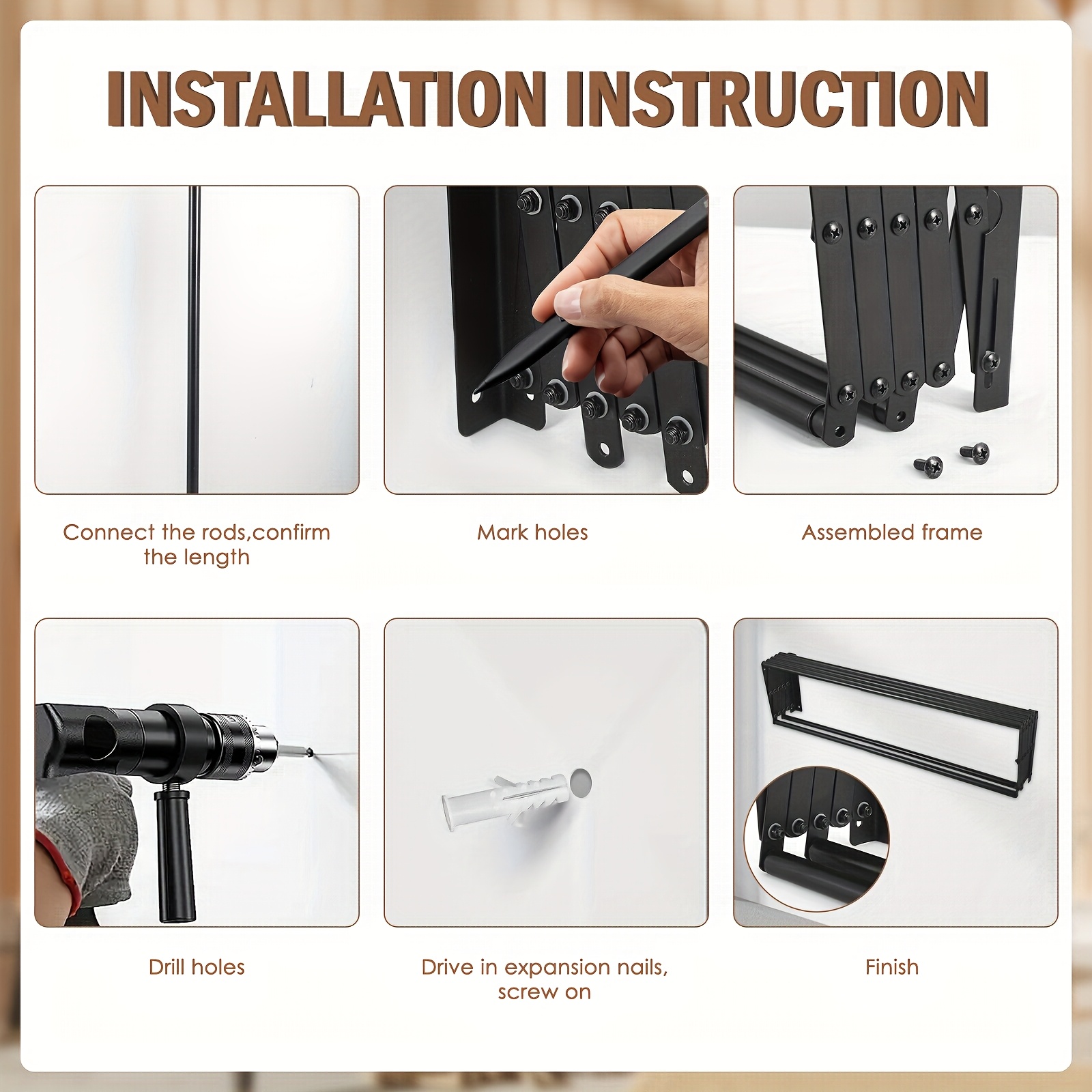 INSTALLATION INSTRUCTION

Connect the rods,confirm the length

Mark holes

Assembled frame

Drill holes

Drive in expansion nails, screw on

Finish