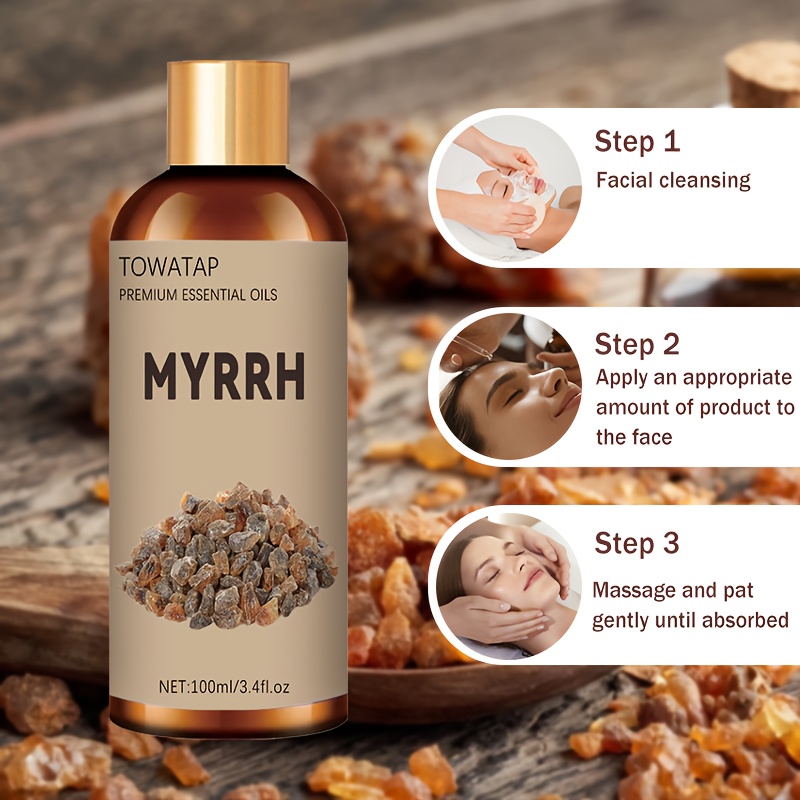 TOWATAP
PREMIUM ESSENTIAL OILS

MYRRH

NET:100ml/3.4fl.oz

Step 1
Facial cleansing

Step 2
Apply an appropriate amount of product to the face

Step 3
Massage and pat gently until absorbed