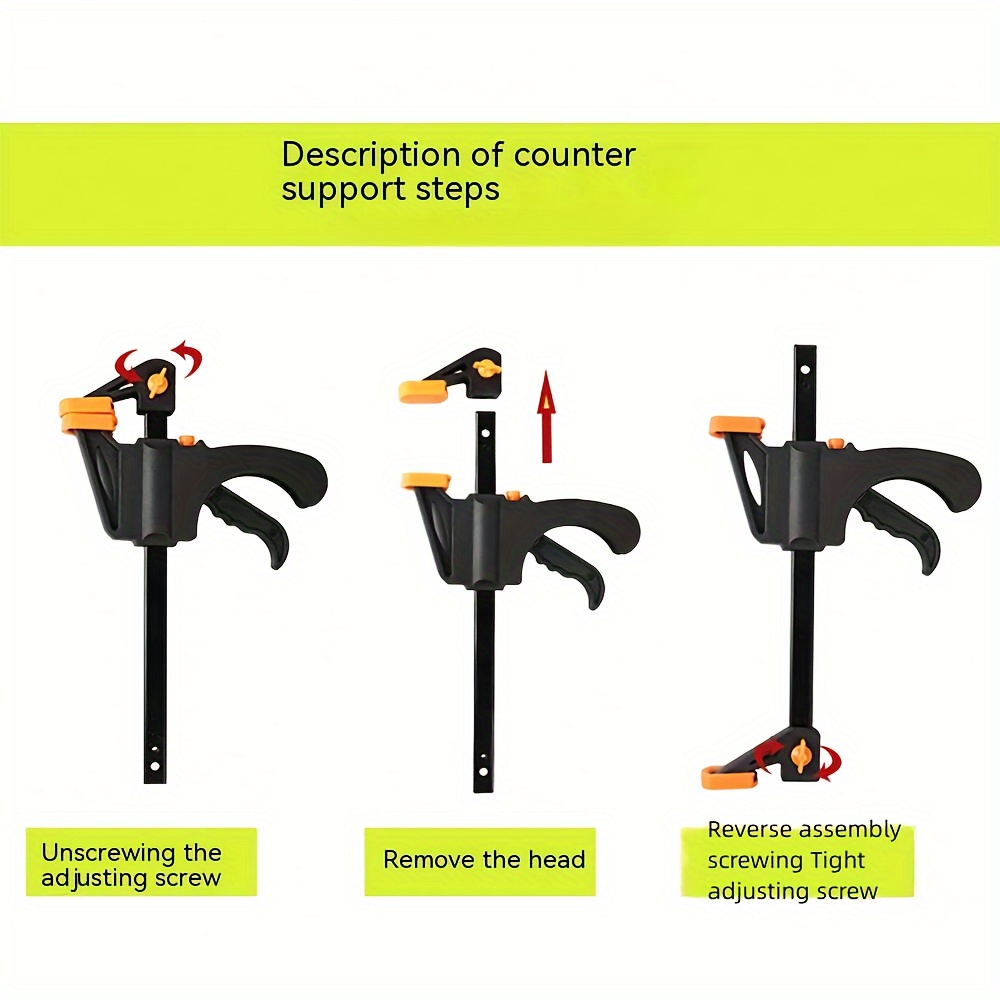 Description of counter support steps

Unscrewing the adjusting screw

Remove the head

Reverse assembly screwing Tight adjusting screw