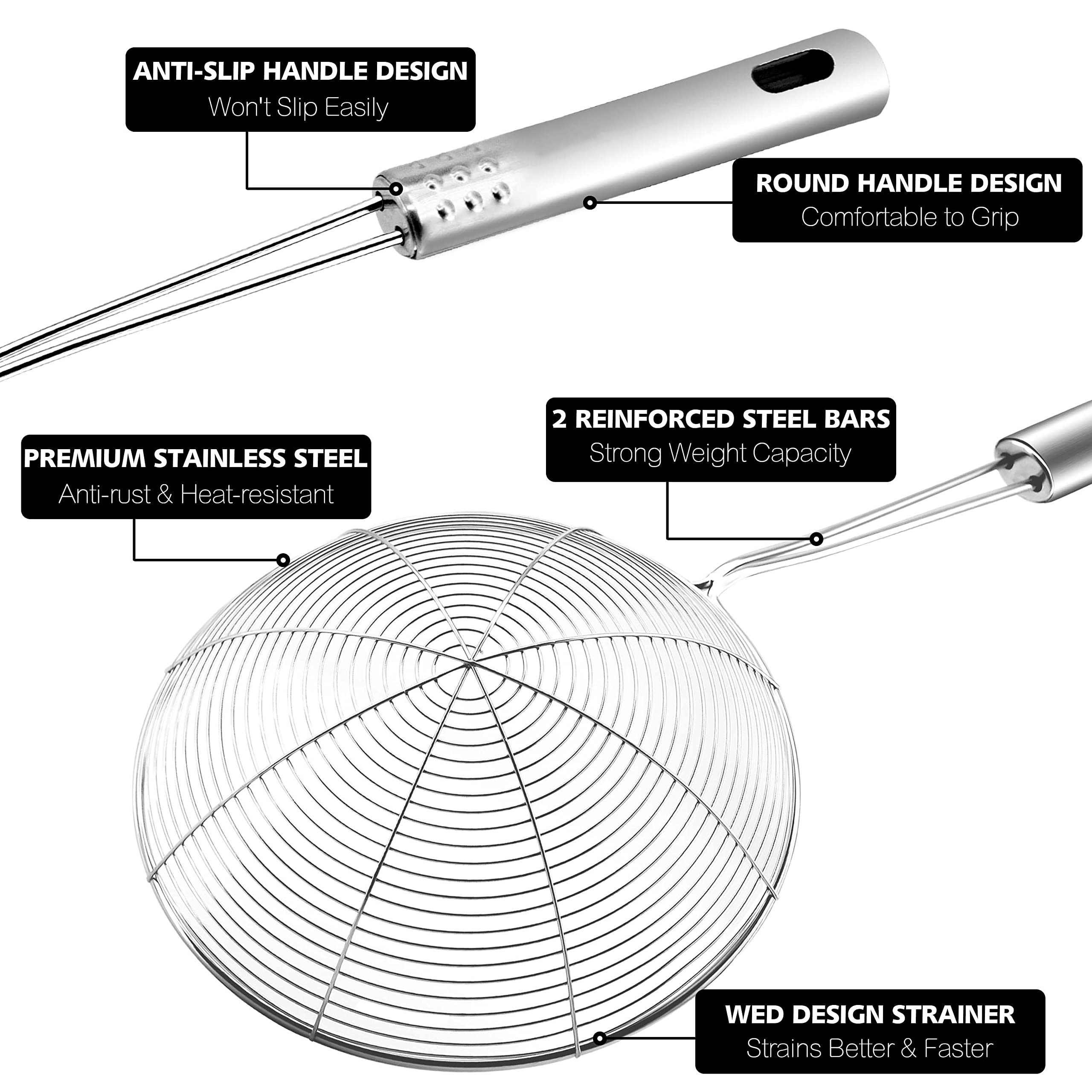 ANTI-SLIP HANDLE DESIGN
Won't Slip Easily

ROUND HANDLE DESIGN
Comfortable to Grip

2 REINFORCED STEEL BARS
Strong Weight Capacity

PREMIUM STAINLESS STEEL
Anti-rust & Heat-resistant

WED DESIGN STRAINER
Strains Better & Faster