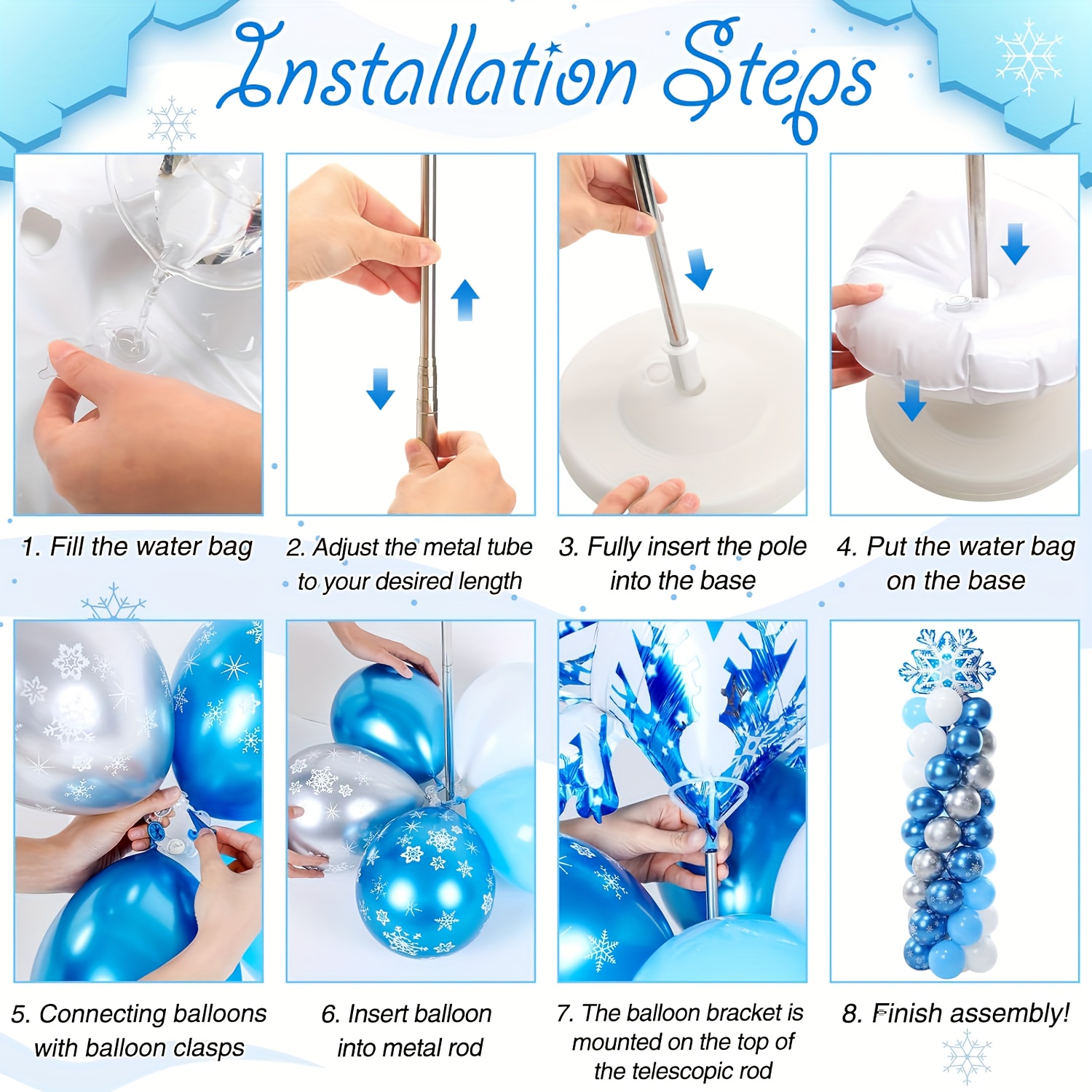 Installation Steps

1. Fill the water bag

2. Adjust the metal tube to your desired length

3. Fully insert the pole into the base

4. Put the water bag on the base

5. Connecting balloons with balloon clasps

6. Insert balloon into metal rod

7. The balloon bracket is mounted on the top of the telescopic rod

8. Finish assembly!