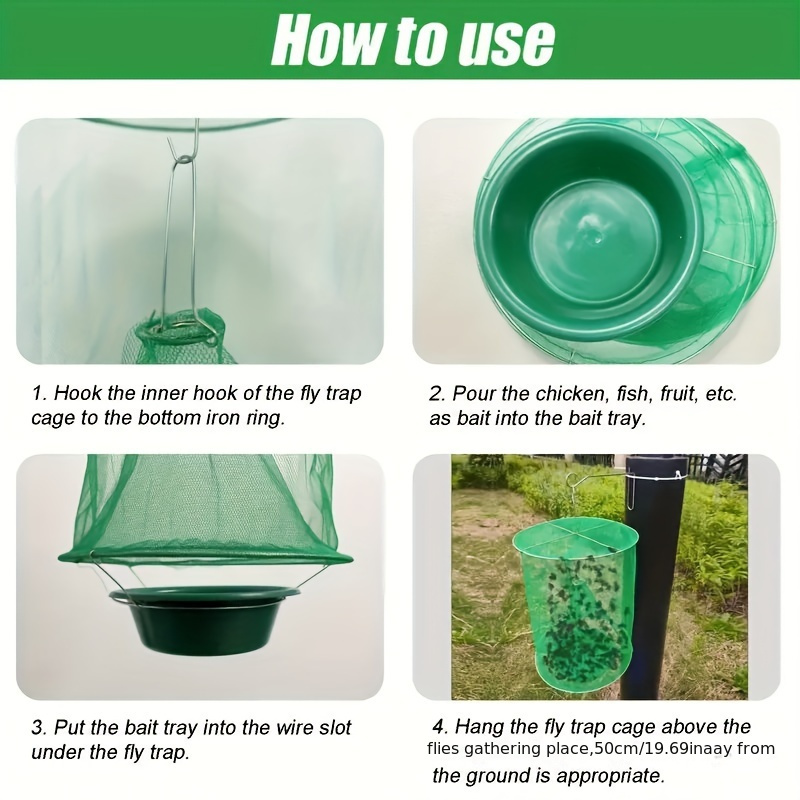 How to use

1. Hook the inner hook of the fly trap cage to the bottom iron ring.

2. Pour the chicken, fish, fruit, etc. as bait into the bait tray.

3. Put the bait tray into the wire slot under the fly trap.

4. Hang the fly trap cage above the flies gathering place,50cm/19.69inaay from the ground is appropriate.