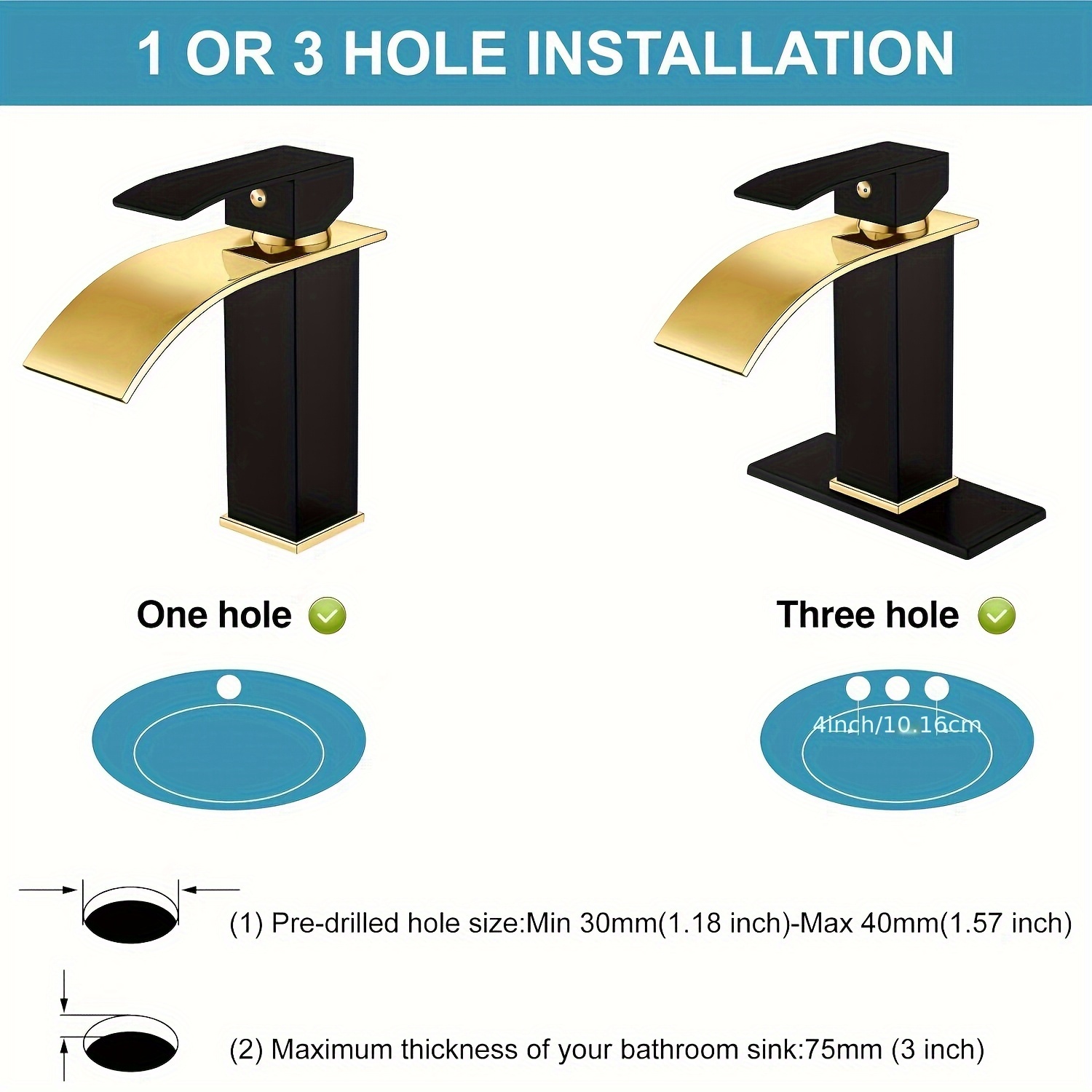 1 OR 3 HOLE INSTALLATION

One hole

Three hole

4inch/10.16cm

(1) Pre-drilled hole size:Min 30mm(1.18 inch)-Max 40mm(1.57 inch)

(2) Maximum thickness of your bathroom sink:75mm (3 inch)