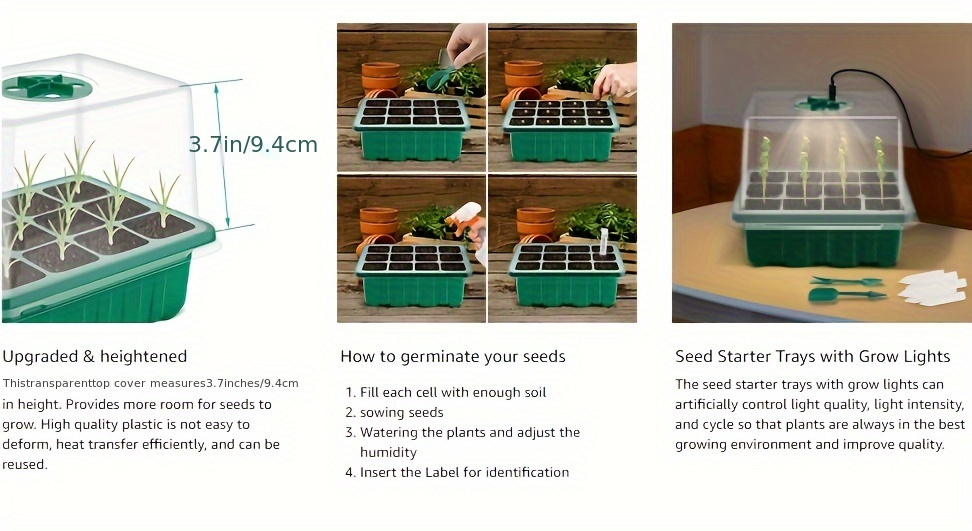 3.7in/9.4cm

Upgraded & heightened

Thistransparenttop cover measures3.7inches/9.4cm in height. Provides more room for seeds to grow. High quality plastic is not easy to deform, heat transfer efficiently, and can be reused.

How to germinate your seeds

1. Fill each cell with enough soil
2. sowing seeds
3. Watering the plants and adjust the humidity
4. Insert the Label for identification

Seed Starter Trays with Grow Lights

The seed starter trays with grow lights can artificially control light quality, light intensity, and cycle so that plants are always in the best growing environment and improve quality.