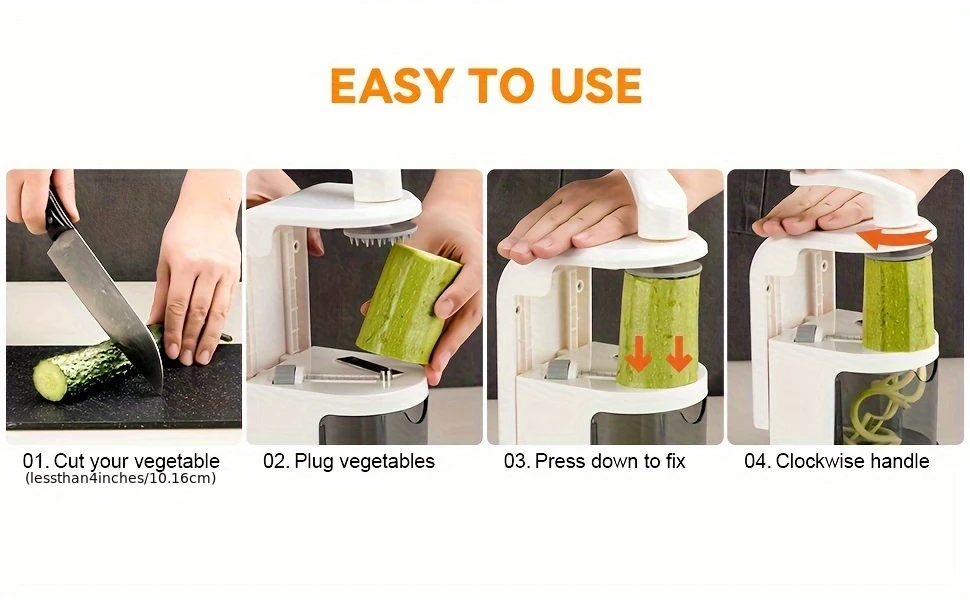 EASY TO USE

01. Cut your vegetable
(lessthan4inches/10.16cm)

02. Plug vegetables

03. Press down to fix

04. Clockwise handle