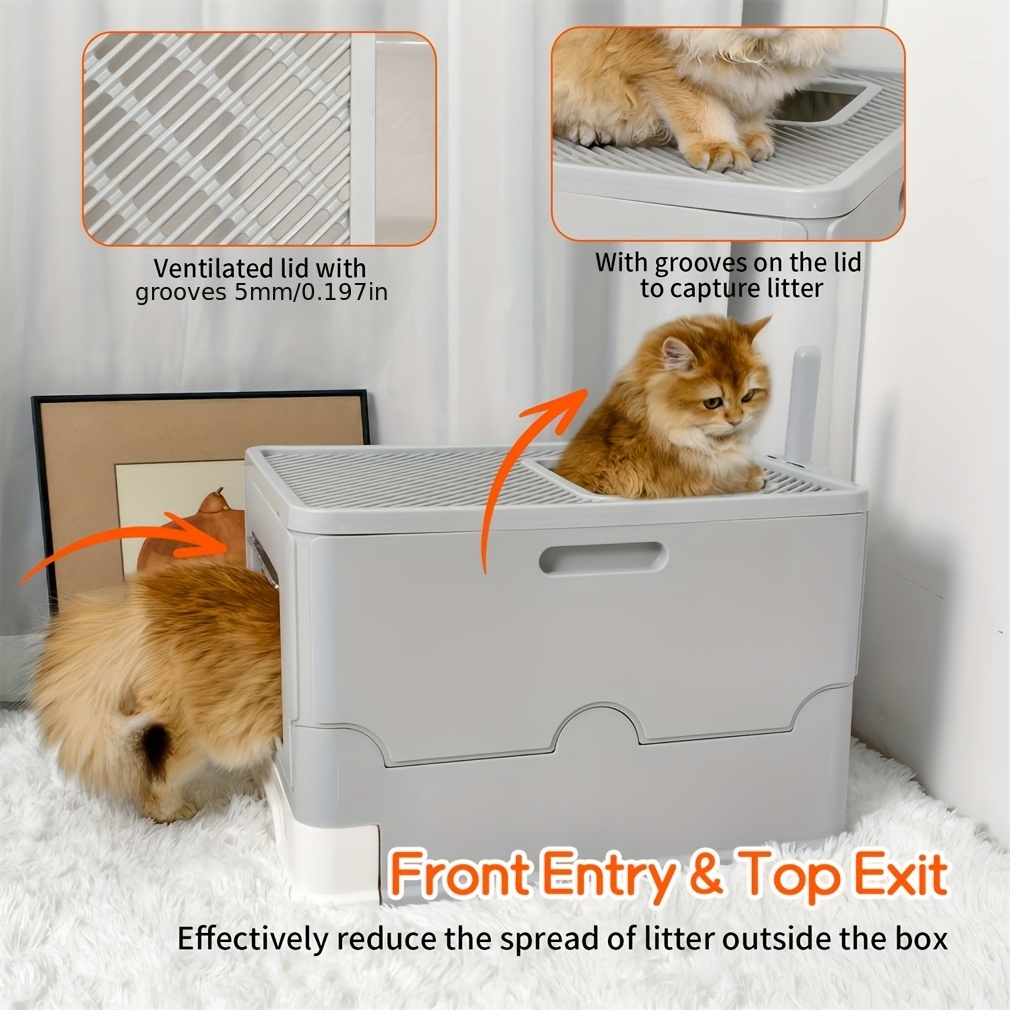 Ventilated lid with grooves 5mm/0.197in

With grooves on the lid to capture litter

Front Entry & Top Exit

Effectively reduce the spread of litter outside the box