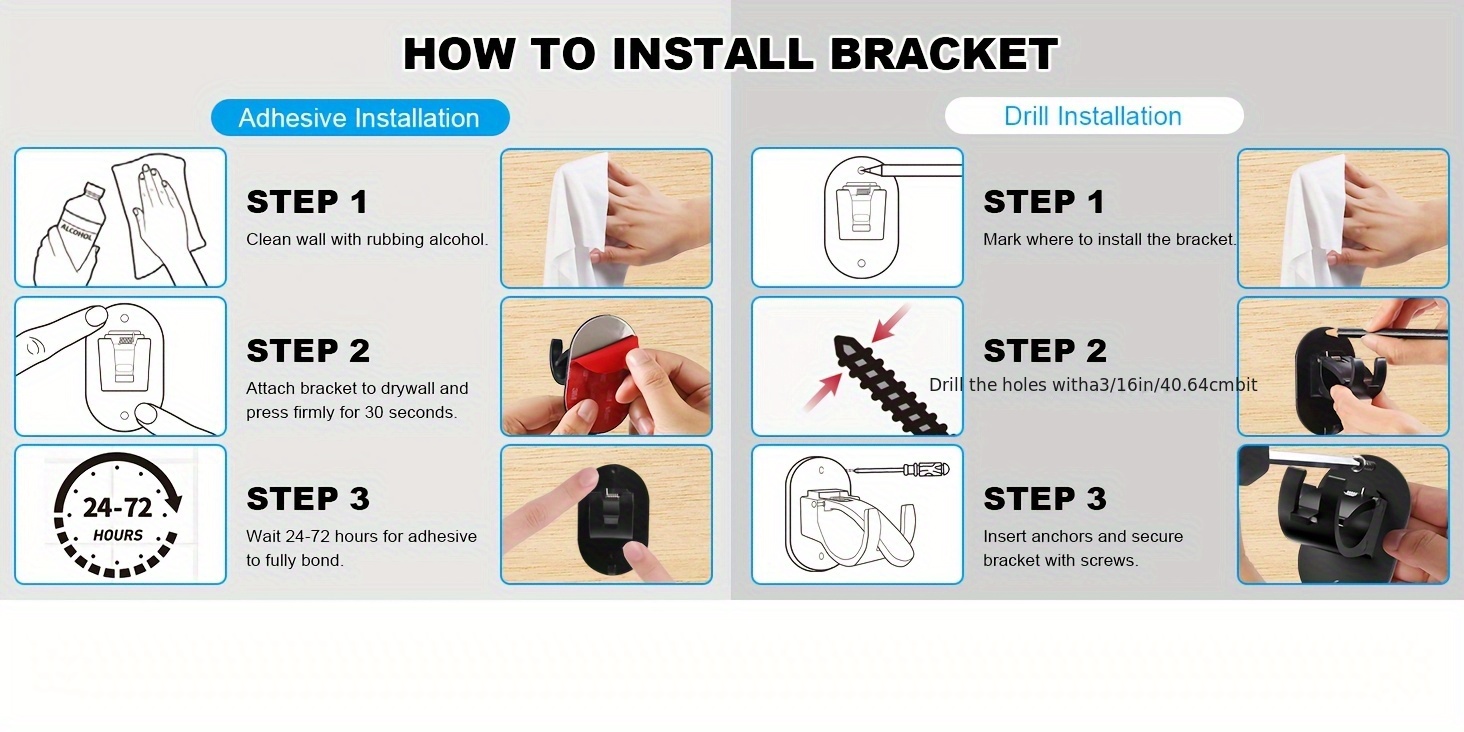 HOW TO INSTALL BRACKET

Adhesive Installation

ALCOHOL

STEP 1
Clean wall with rubbing alcohol.

STEP 2
Attach bracket to drywall and press firmly for 30 seconds.

24-72
HOURS

STEP 3
Wait 24-72 hours for adhesive to fully bond.

Drill Installation

STEP 1
Mark where to install the bracket.

STEP 2
Drill the holes witha3/16in/40.64cmbit

STEP 3
Insert anchors and secure bracket with screws.