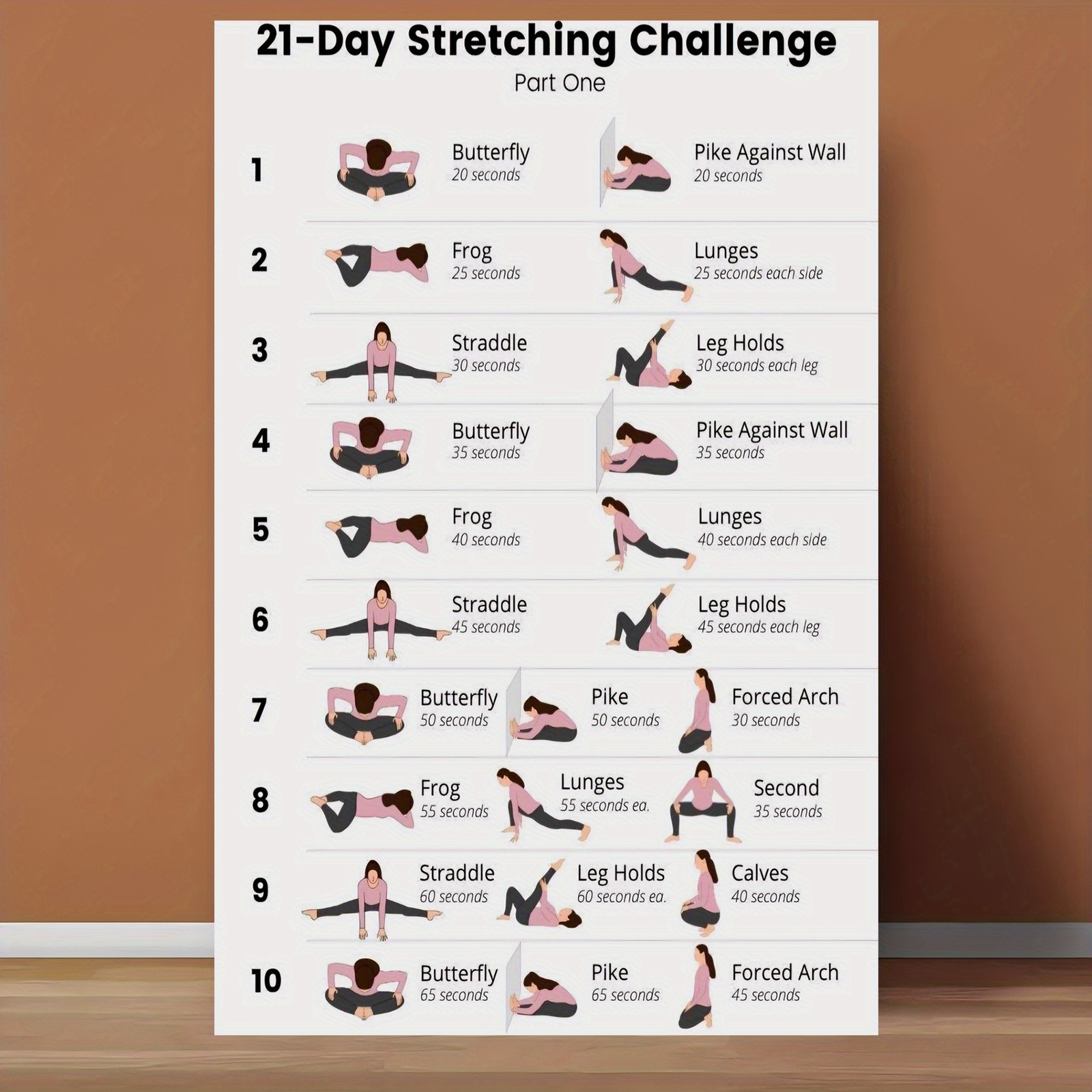 21-Day Stretching Challenge
Part One

1
Butterfly
20 seconds
Pike Against Wall
20 seconds

2
Frog
25 seconds
Lunges
25 seconds each side

3
Straddle
30 seconds
Leg Holds
30 seconds each leg

4
Butterfly
35 seconds
Pike Against Wall
35 seconds

5
Frog
40 seconds
Lunges
40 seconds each side

6
Straddle
45 seconds
Leg Holds
45 seconds each leg

7
Butterfly
50 seconds
Pike
50 seconds
Forced Arch
30 seconds

8
Frog
55 seconds
Lunges
55 seconds ea.
Second
35 seconds

9
Straddle
60 seconds
Leg Holds
60 seconds ea.
Calves
40 seconds

10
Butterfly
65 seconds
Pike
65 seconds
Forced Arch
45 seconds