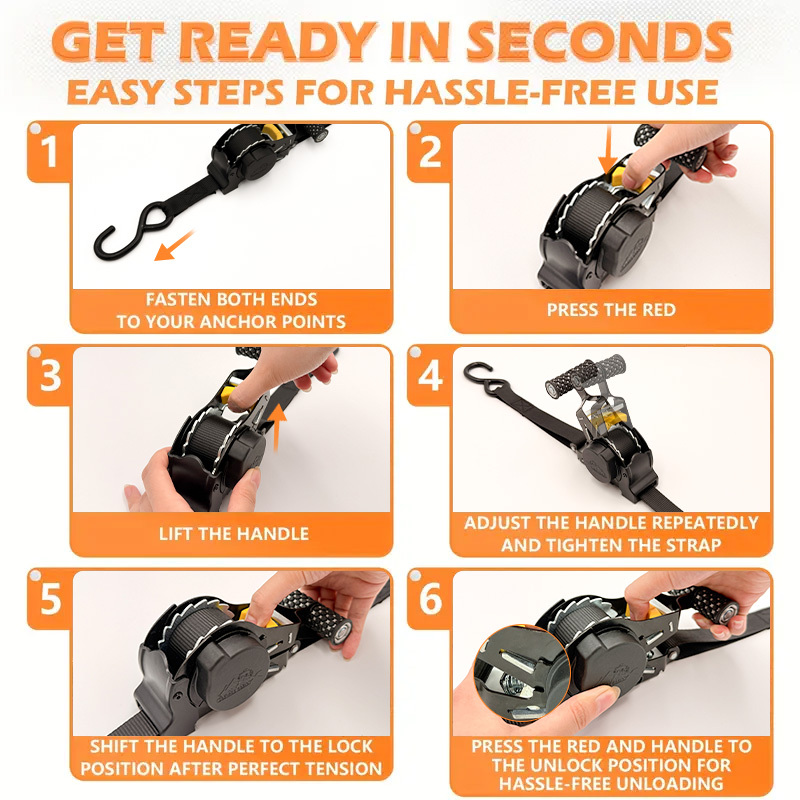 GET READY IN SECONDS
EASY STEPS FOR HASSLE-FREE USE

1
FASTEN BOTH ENDS TO YOUR ANCHOR POINTS

2
PRESS THE RED

3
LIFT THE HANDLE

4
ADJUST THE HANDLE REPEATEDLY AND TIGHTEN THE STRAP

5
SHIFT THE HANDLE TO THE LOCK POSITION AFTER PERFECT TENSION

6
PRESS THE RED AND HANDLE TO THE UNLOCK POSITION FOR HASSLE-FREE UNLOADING