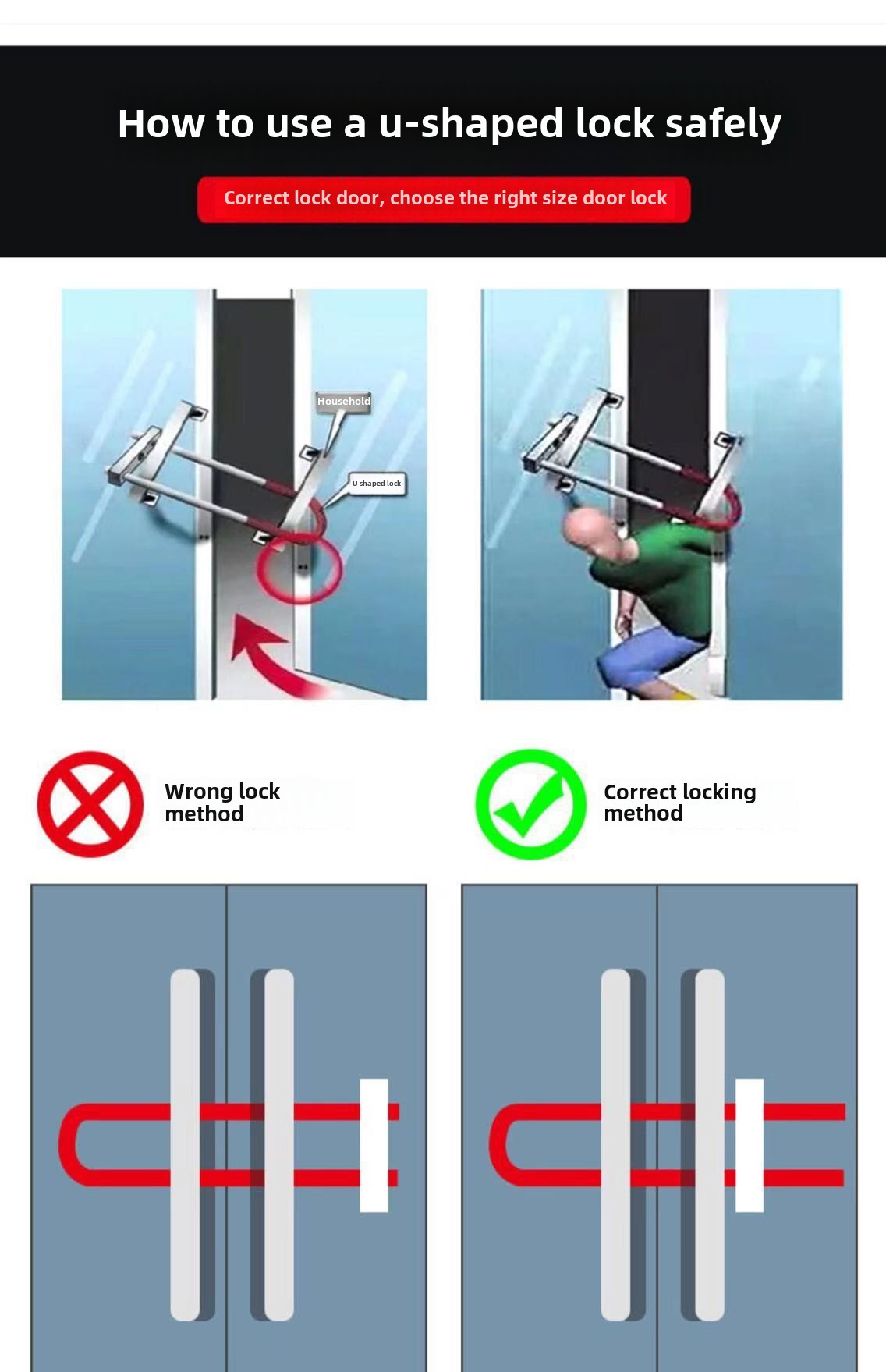 How to use a u-shaped lock safely

Correct lock door, choose the right size door lock

Household

U shaped lock

Wrong lock method

Correct locking method