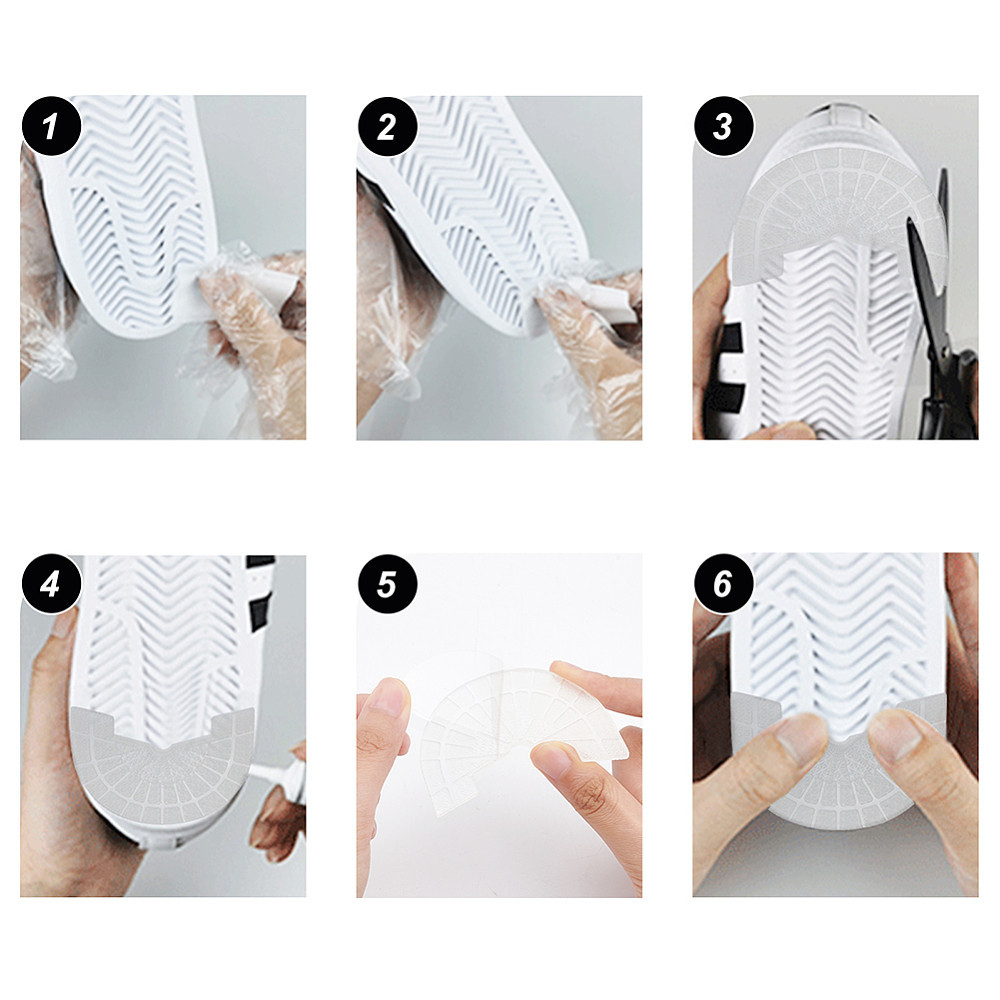 1

2

3

4

5

6