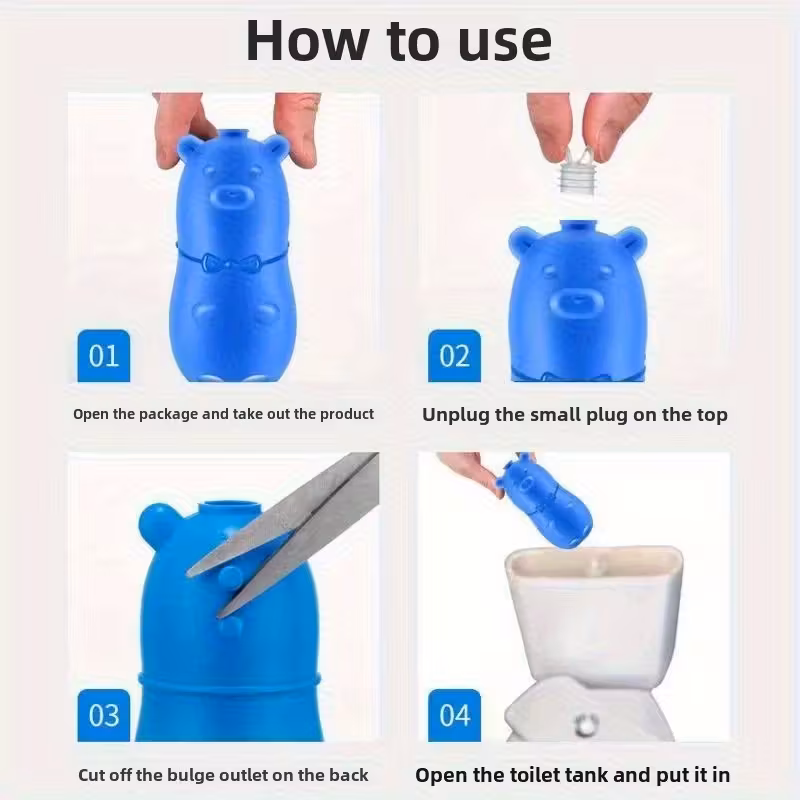 How to use

01

Open the package and take out the product

02

Unplug the small plug on the top

03

Cut off the bulge outlet on the back

04

Open the toilet tank and put it in