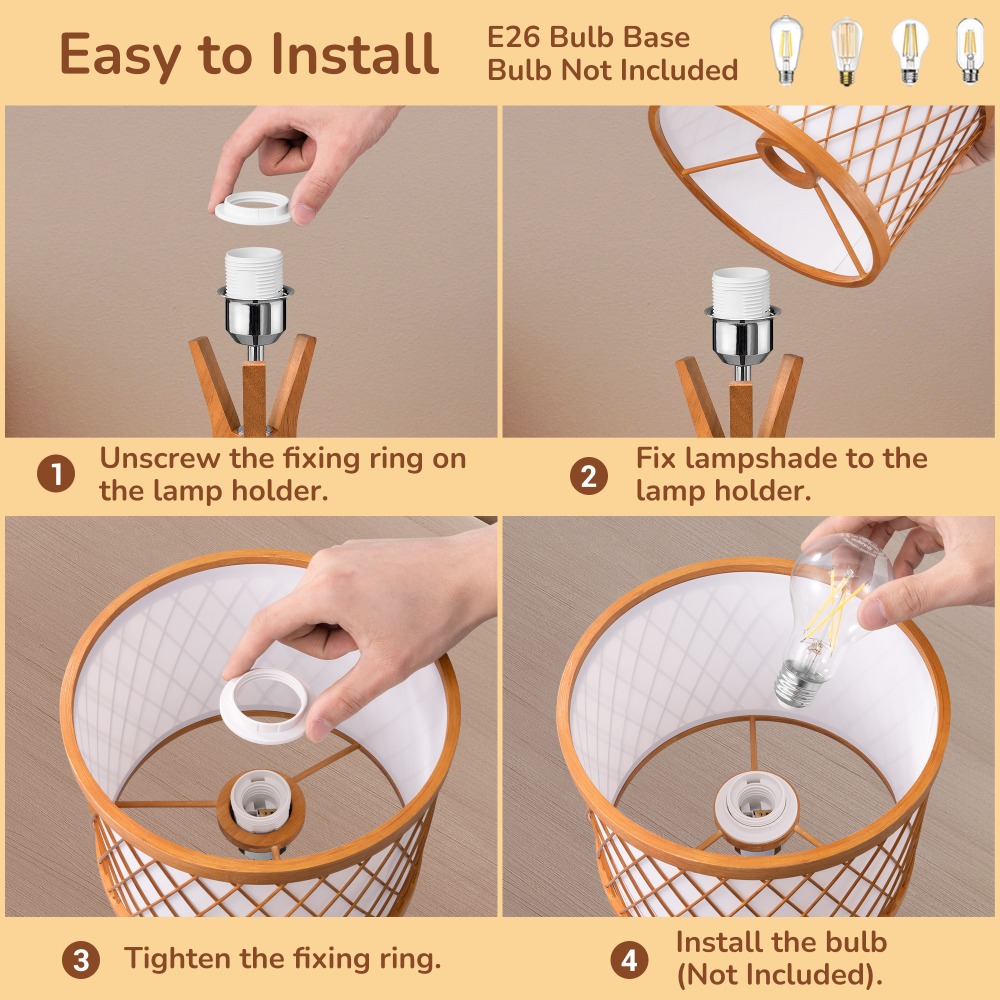 Easy to Install

E26 Bulb Base
Bulb Not Included

1 Unscrew the fixing ring on the lamp holder.

2 Fix lampshade to the lamp holder.

3 Tighten the fixing ring.

4 Install the bulb (Not Included).