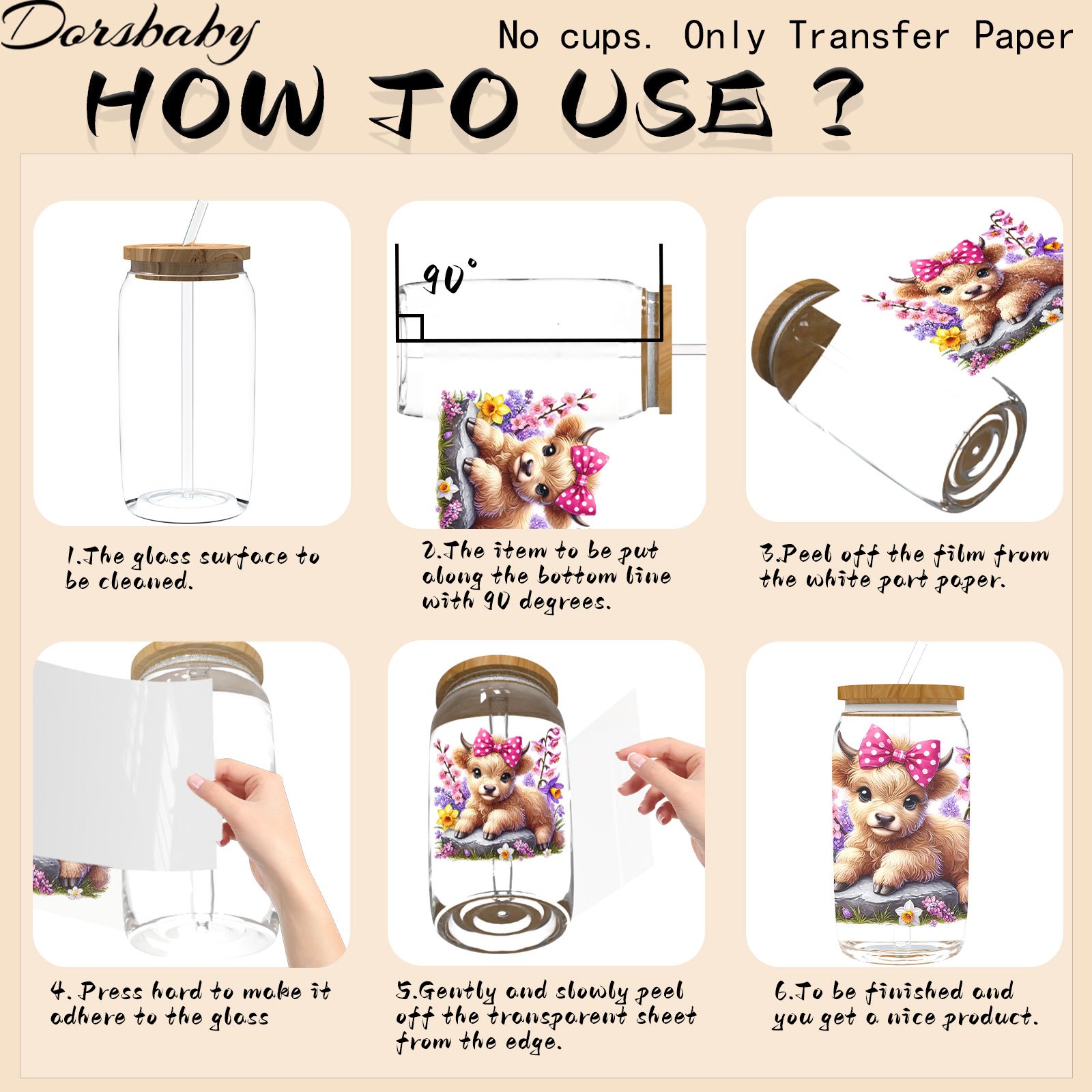 Dorsbaby

No cups. Only Transfer Paper

HOW TO USE ?

90°

1.The glass surface to be cleaned.

2.The item to be put along the bottom line with 90 degrees.

3.Peel off the film from the white part paper.

4. Press hard to make it adhere to the glass

5.Gently and slowly peel off the transparent sheet from the edge.

6.To be finished and you get a nice product.