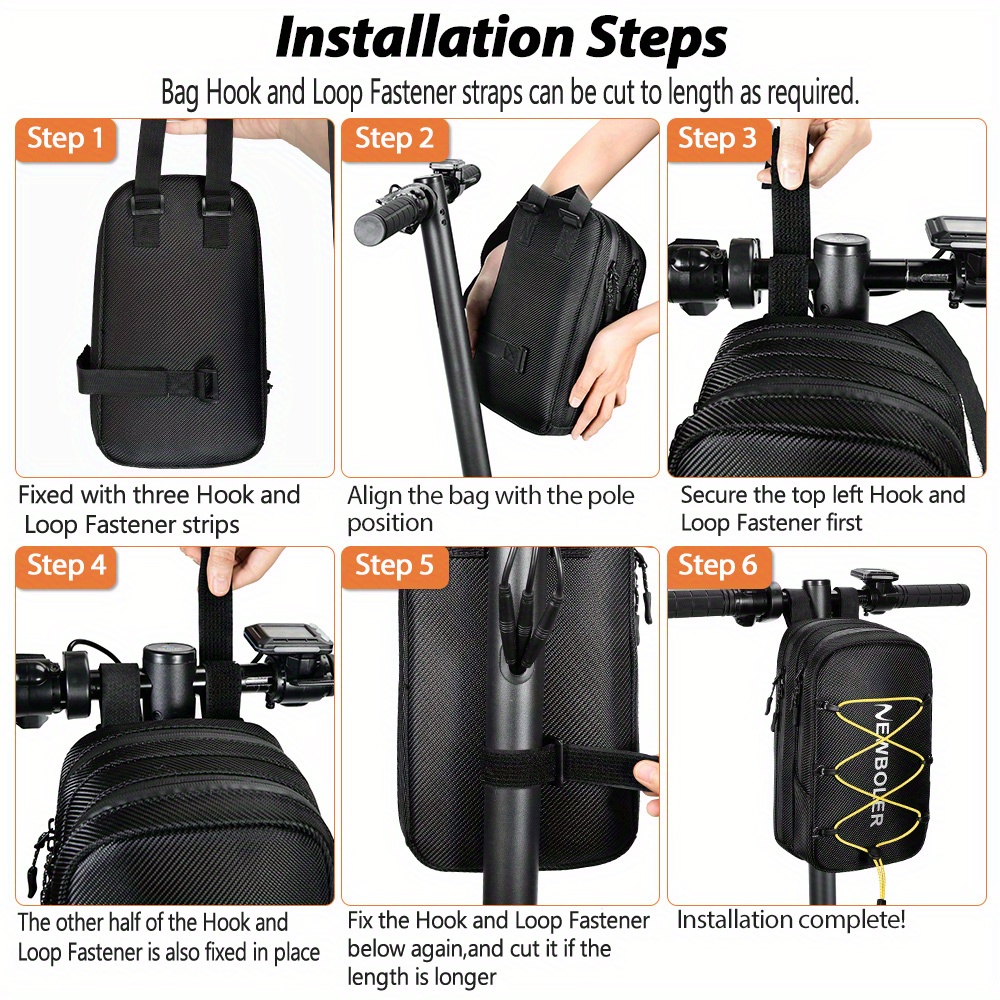 Installation Steps

Bag Hook and Loop Fastener straps can be cut to length as required.

Step 1

Fixed with three Hook and Loop Fastener strips

Step 2

Align the bag with the pole position

Step 3

Secure the top left Hook and Loop Fastener first

Step 4

The other half of the Hook and Loop Fastener is also fixed in place

Step 5

Fix the Hook and Loop Fastener below again,and cut it if the length is longer

Step 6

NEWBOLER

Installation complete!