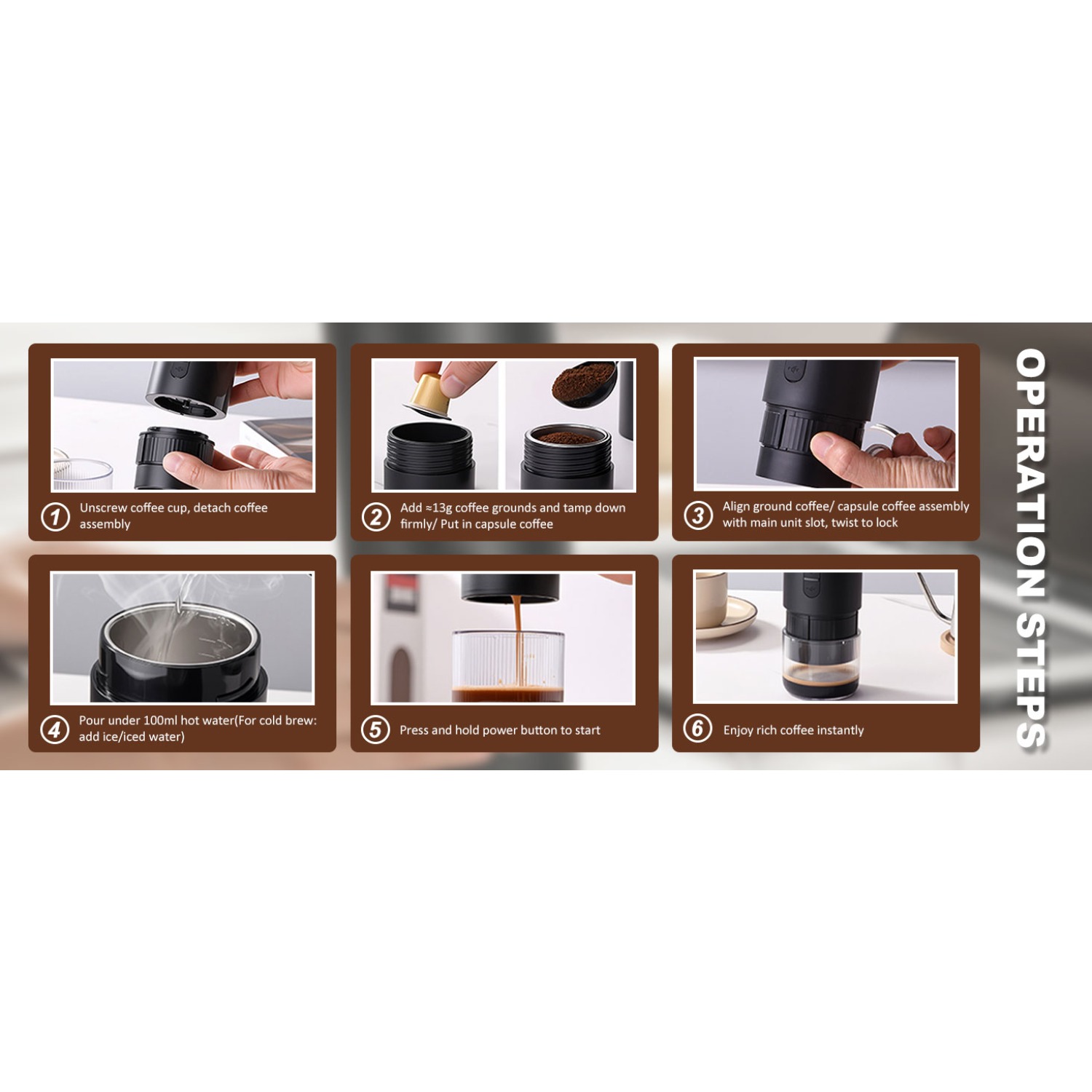 OPERATION STEPS

1 Unscrew coffee cup, detach coffee assembly

2 Add ≈13g coffee grounds and tamp down firmly/ Put in capsule coffee

3 Align ground coffee/ capsule coffee assembly with main unit slot, twist to lock

4 Pour under 100ml hot water(For cold brew: add ice/iced water)

5 Press and hold power button to start

6 Enjoy rich coffee instantly