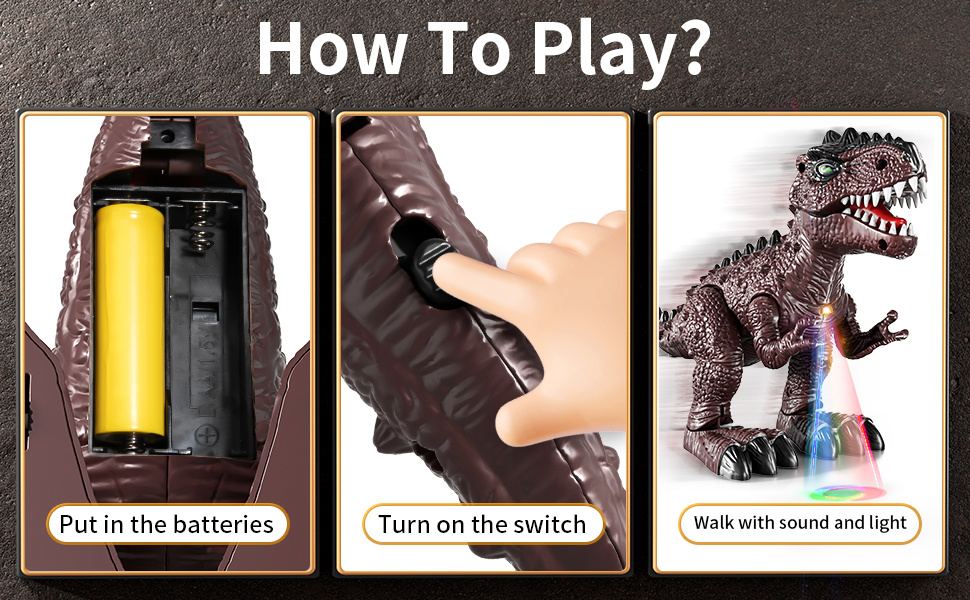 How To Play?

Put in the batteries

Turn on the switch

Walk with sound and light