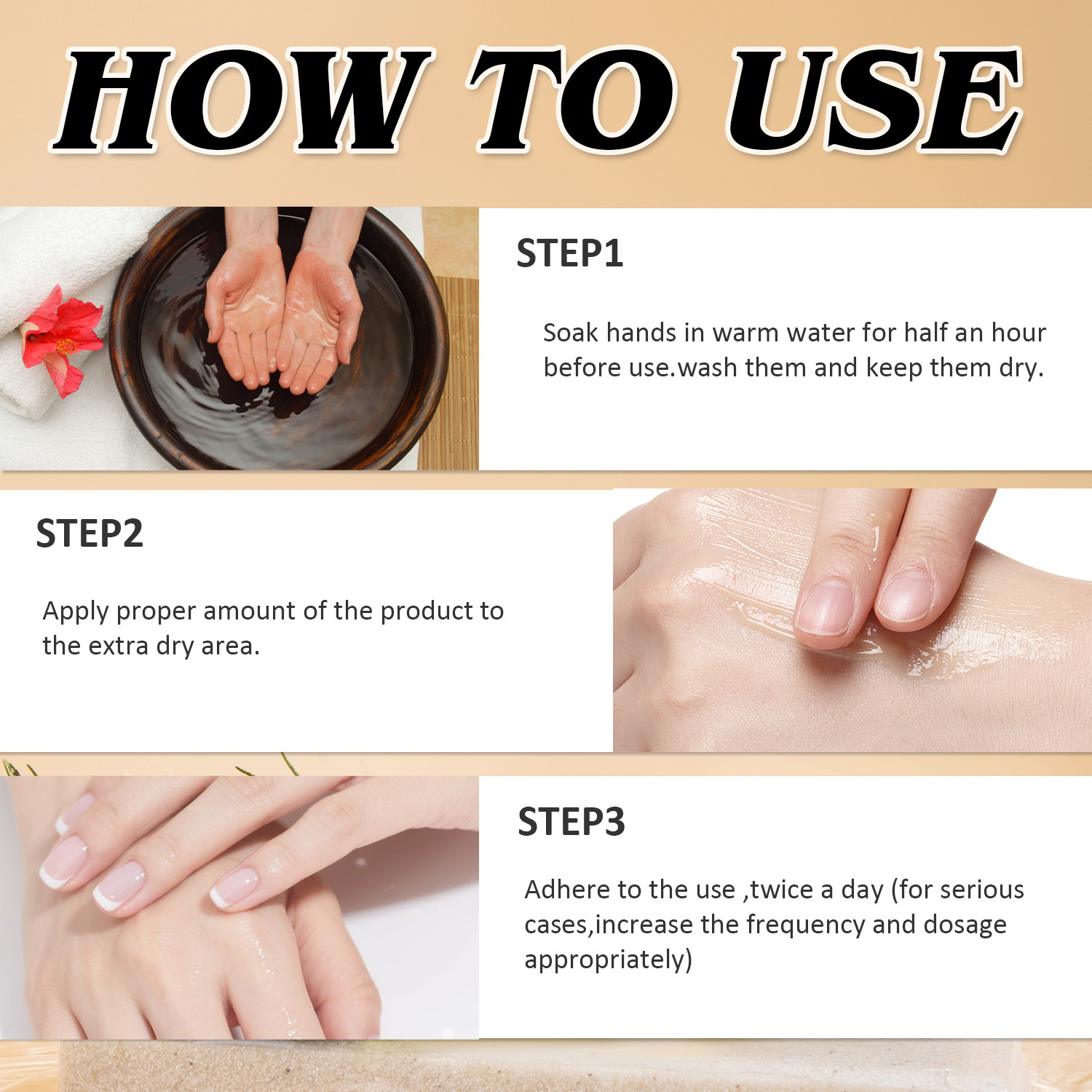 HOW TO USE

STEP1

Soak hands in warm water for half an hour before use.wash them and keep them dry.

STEP2

Apply proper amount of the product to the extra dry area.

STEP3

Adhere to the use ,twice a day (for serious cases,increase the frequency and dosage appropriately)